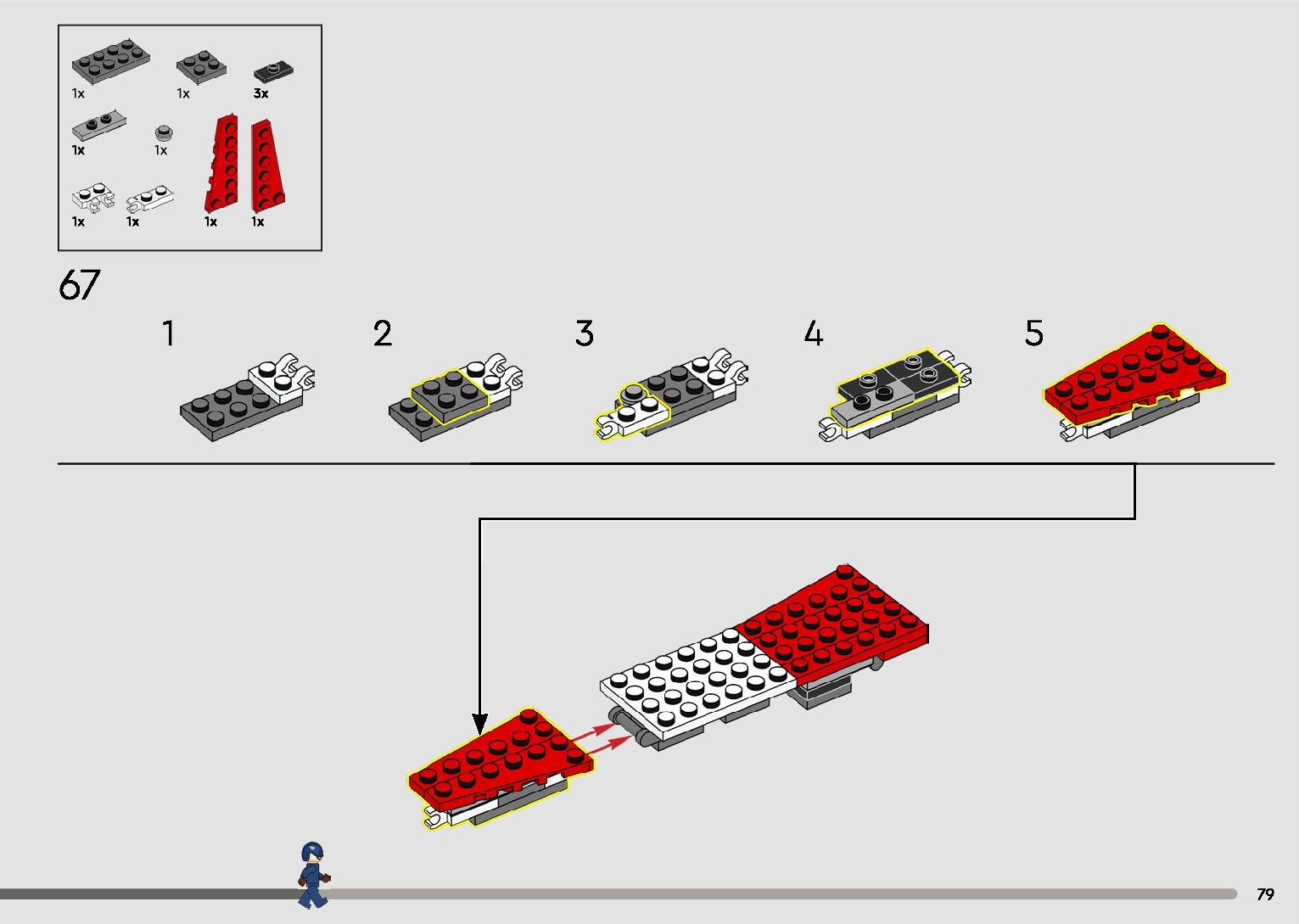 1x 1x 3x

1x 1x

1x 1x 1x 1x

67

1

2

3

4

5

79