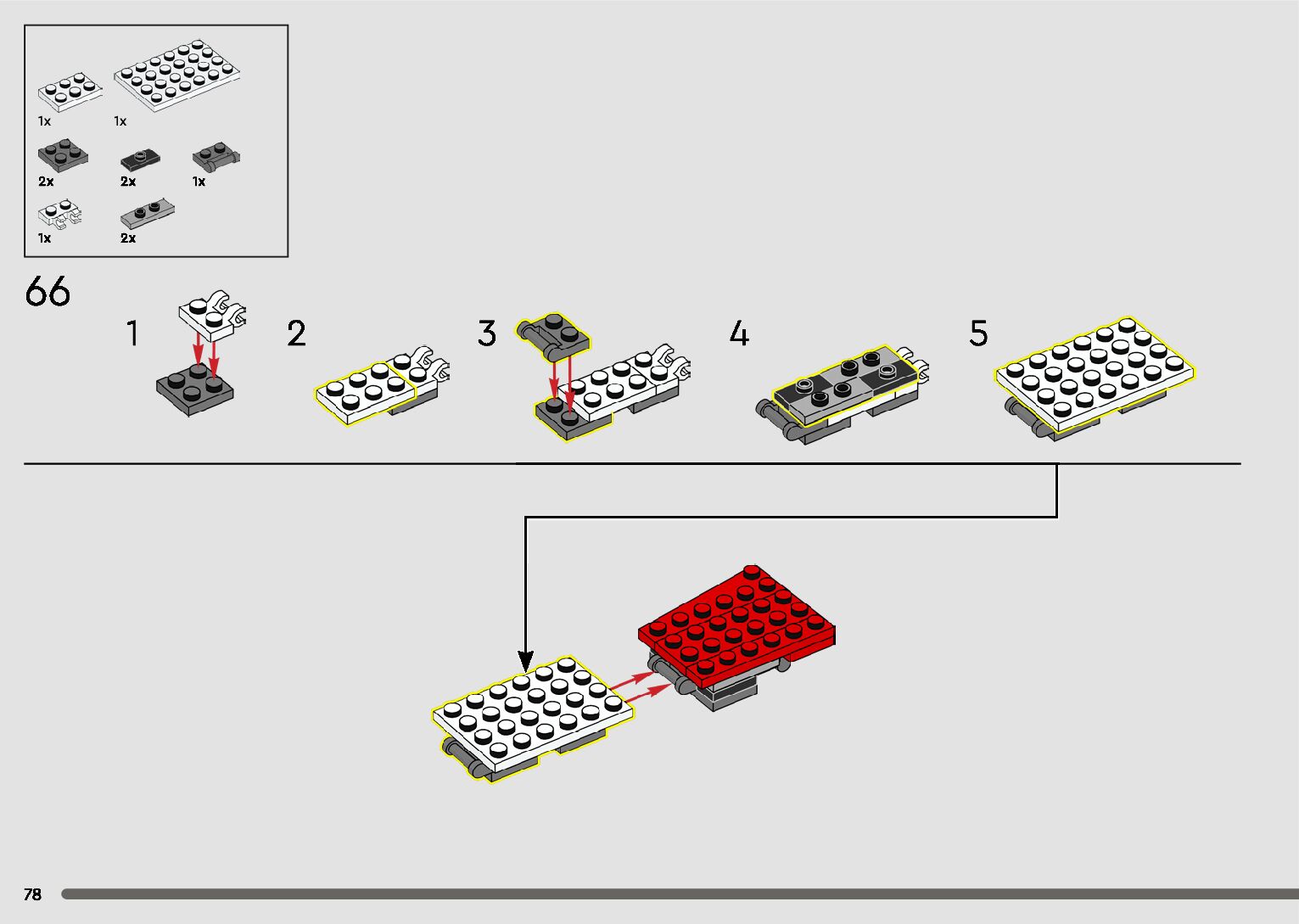 1x
1x
2x
2x
1x
1x
2x

66

1
2
3
4
5

78