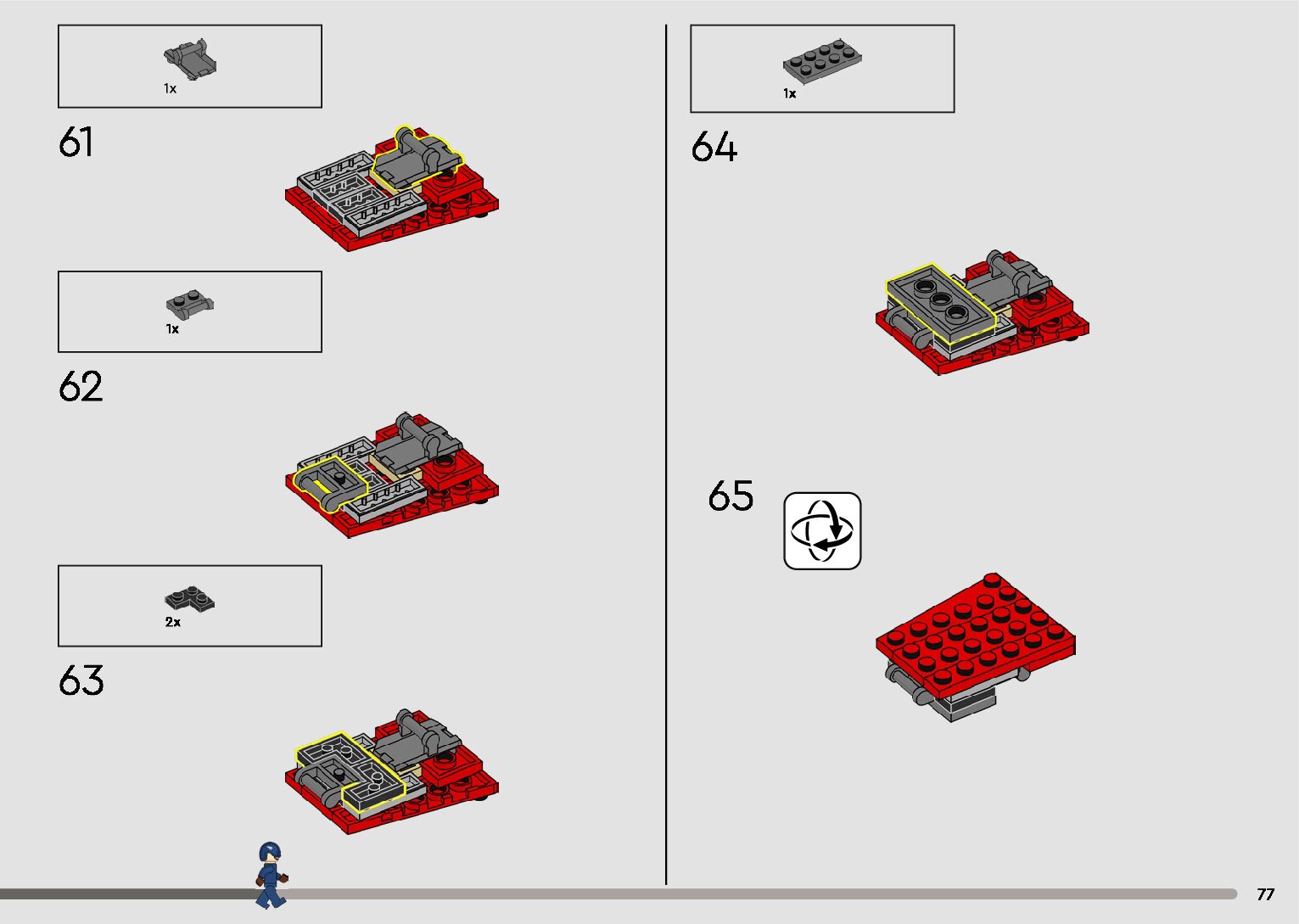 1x

61

1x

62

2x

63

1x

64

65

77