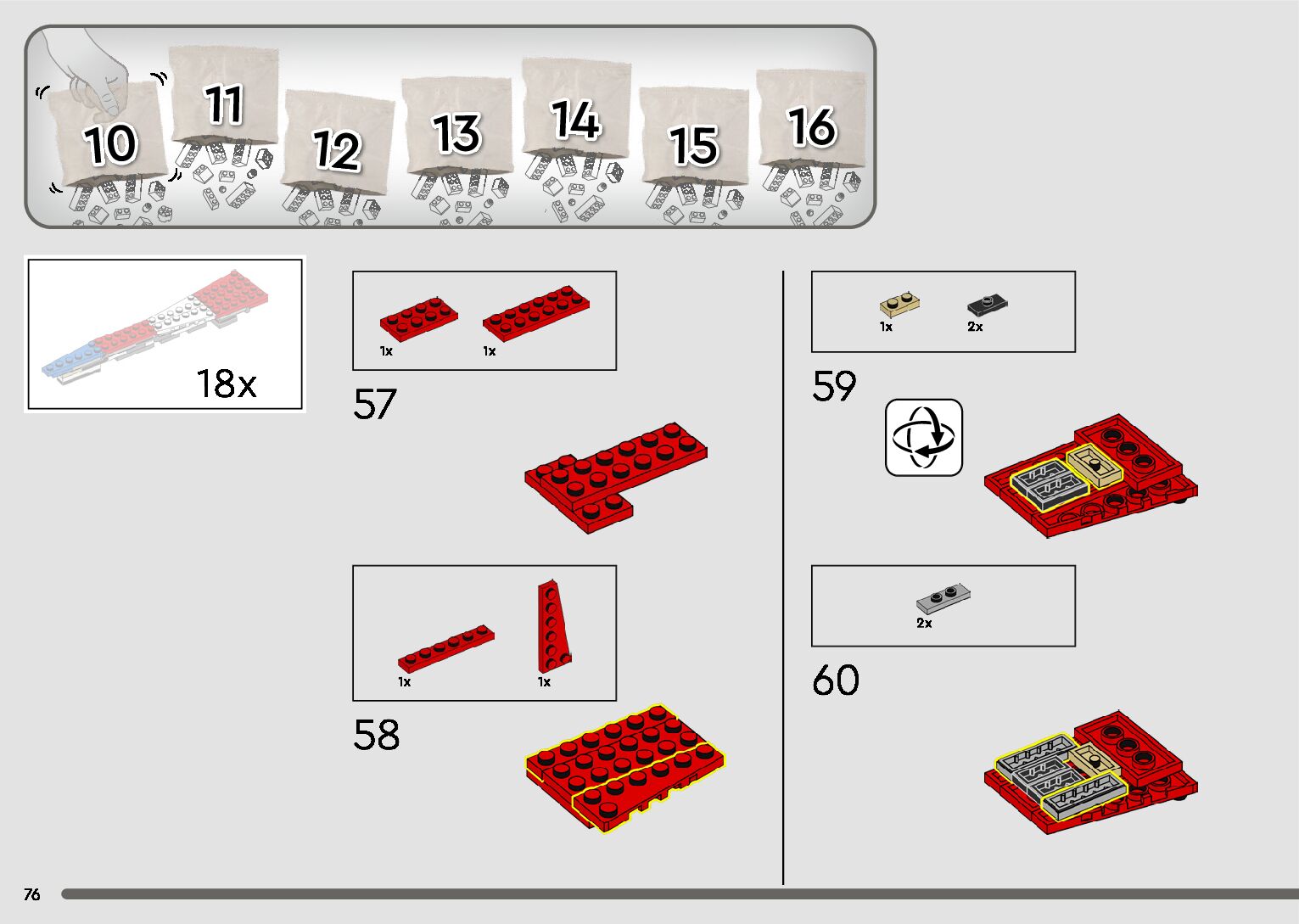 10 11 12 13 14 15 16

18x

1x 1x

57

1x 1x

58

1x 2x

59

2x

60

76