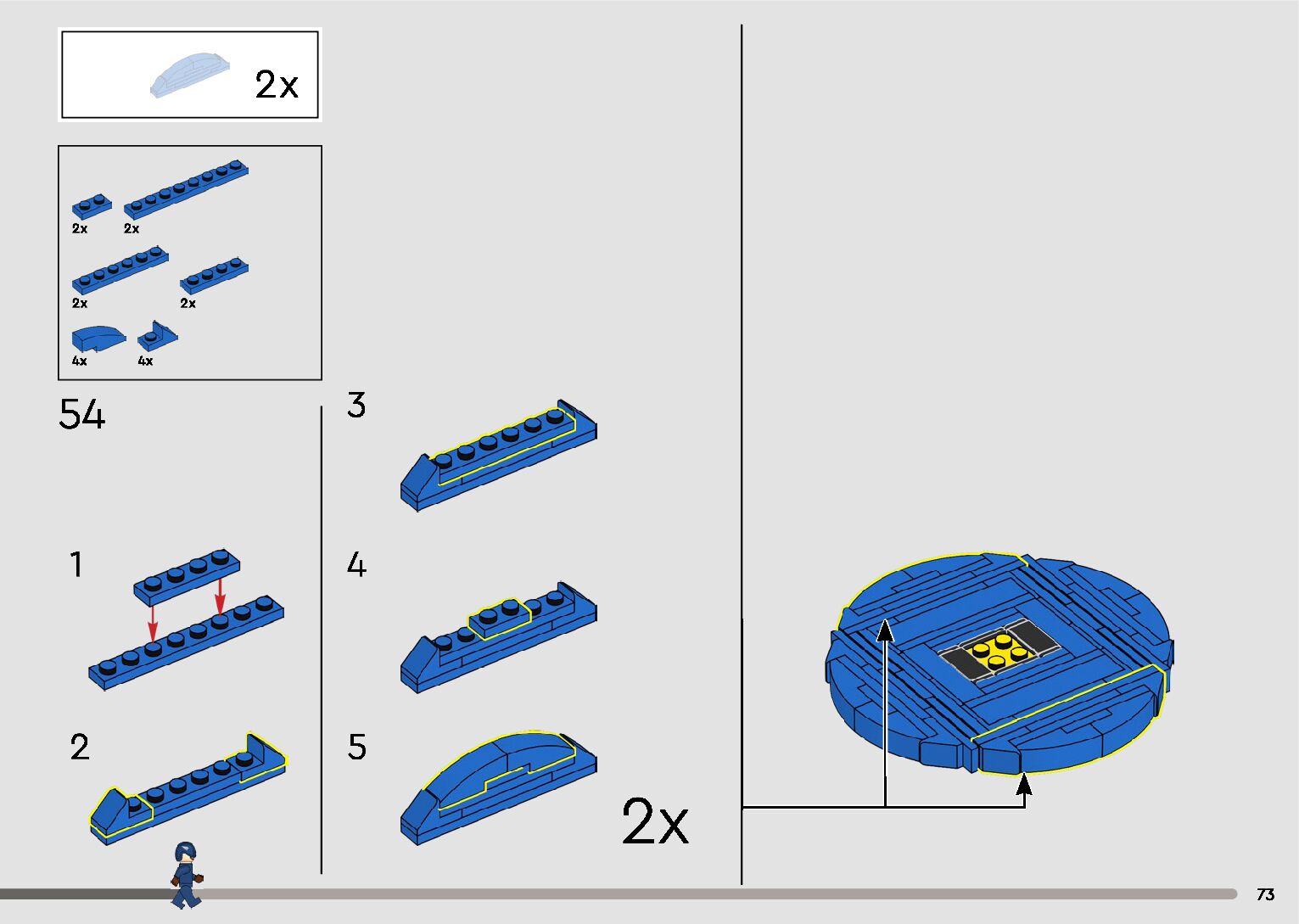 2x

2x 2x

2x 2x

4x 4x

54

1

2

3

4

5

2x

73