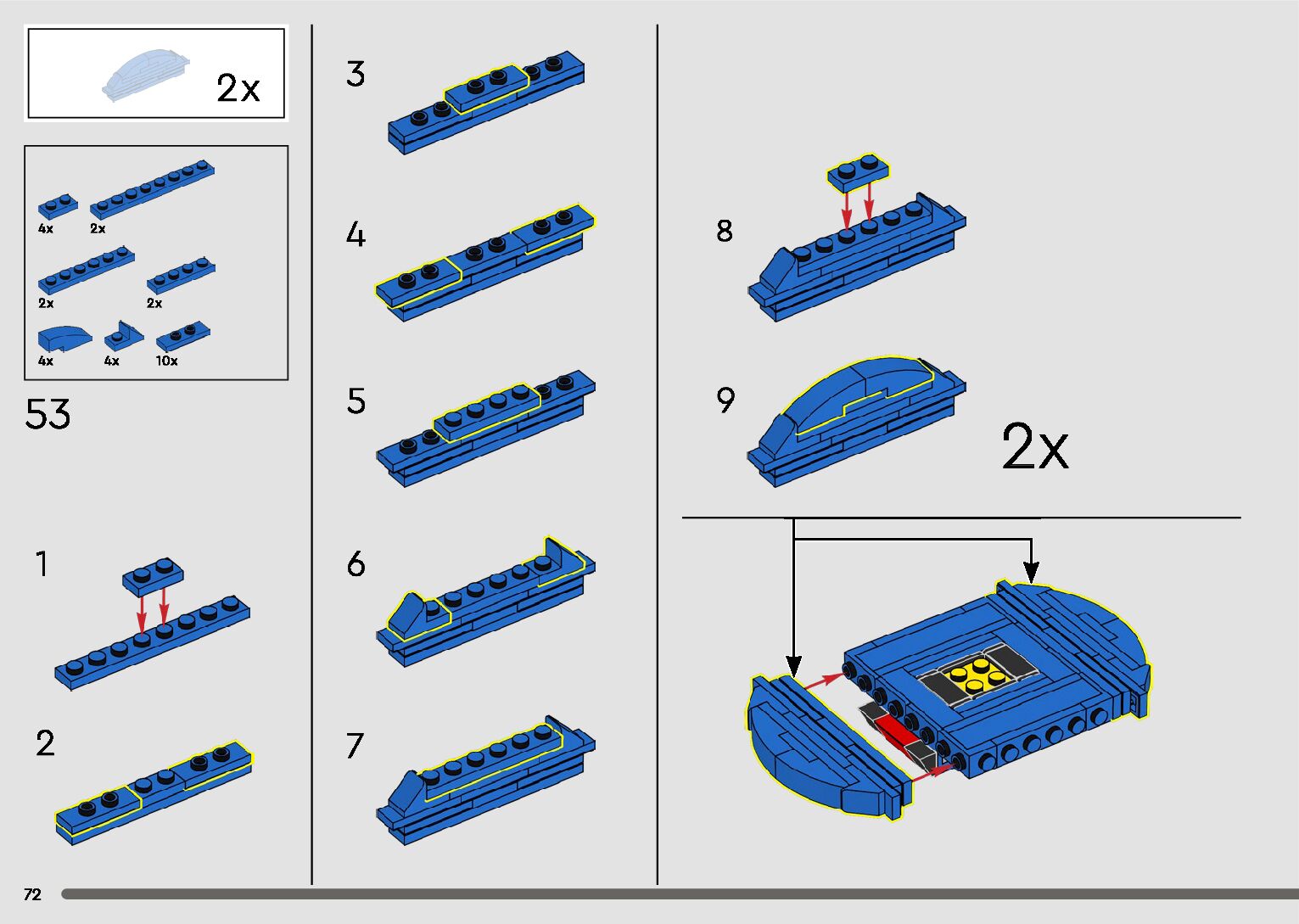 2x

4x 2x

2x 2x

4x 4x 10x

53

1

2

3

4

5

6

7

8

9

2x

72