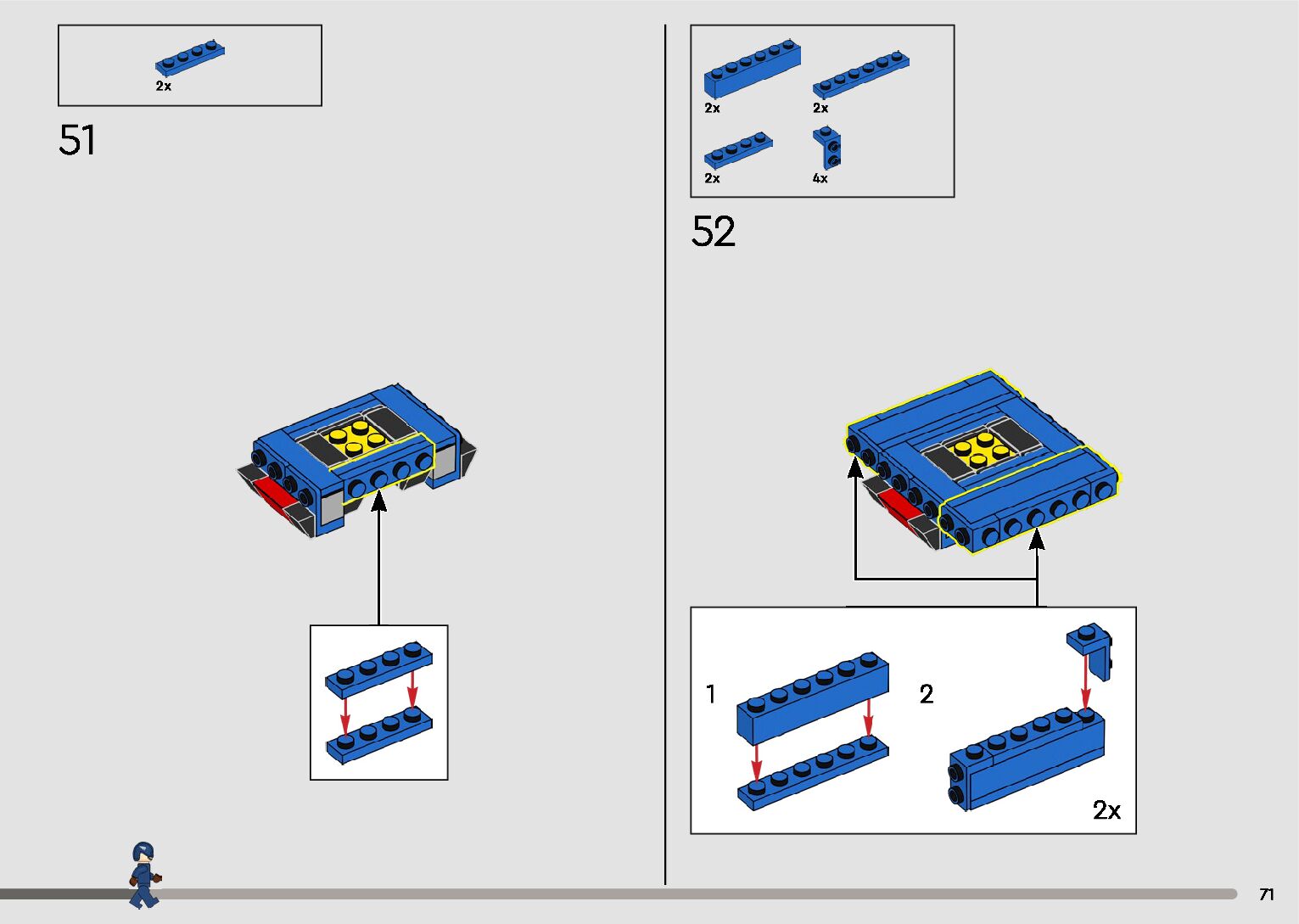 2x

51

2x

2x

2x

4x

52

1

2

2x

71