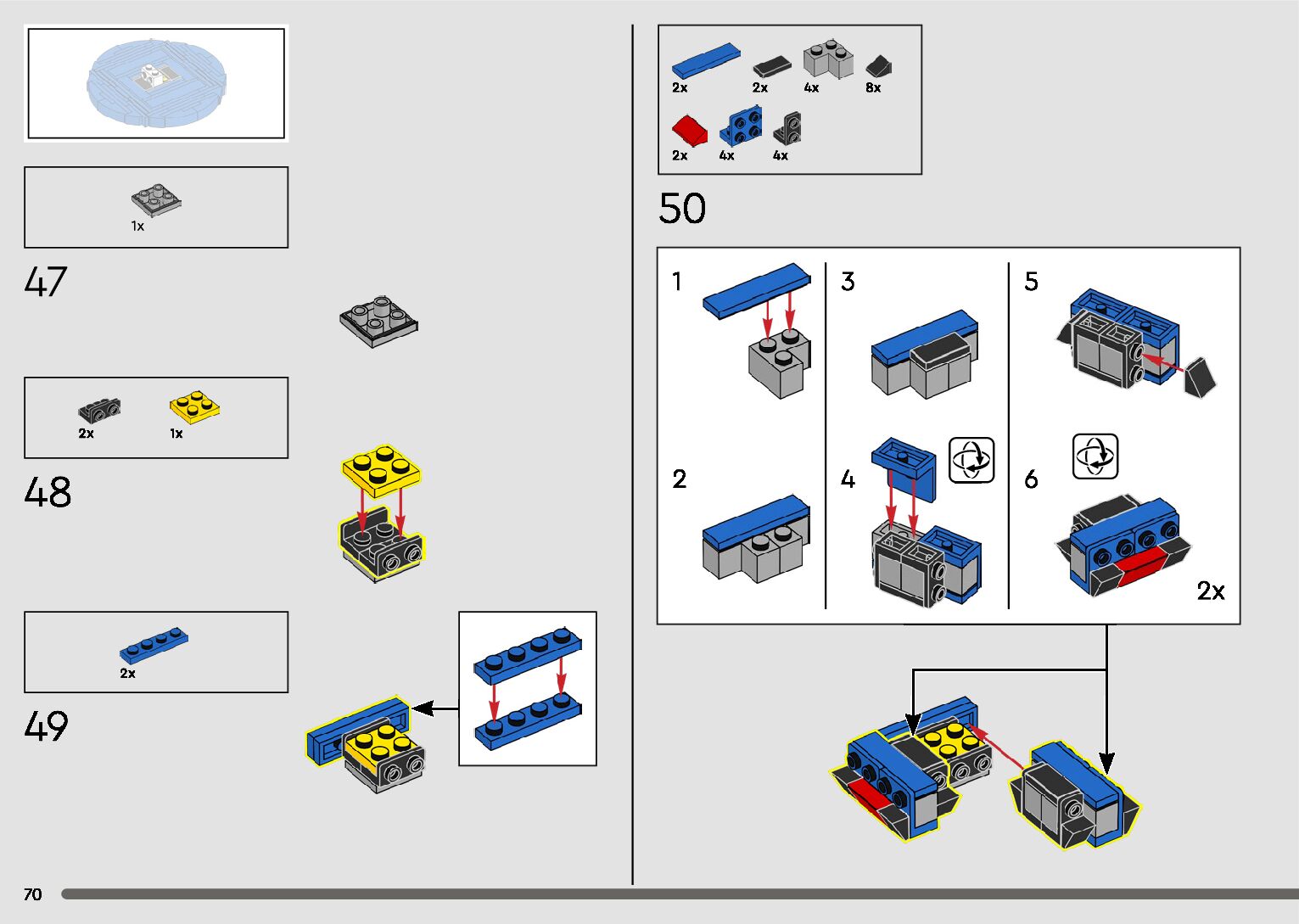 1x

47

2x 1x

48

2x

49

2x 2x 4x 8x

2x 4x 4x

50

1

2

3

4

5

6

2x

70