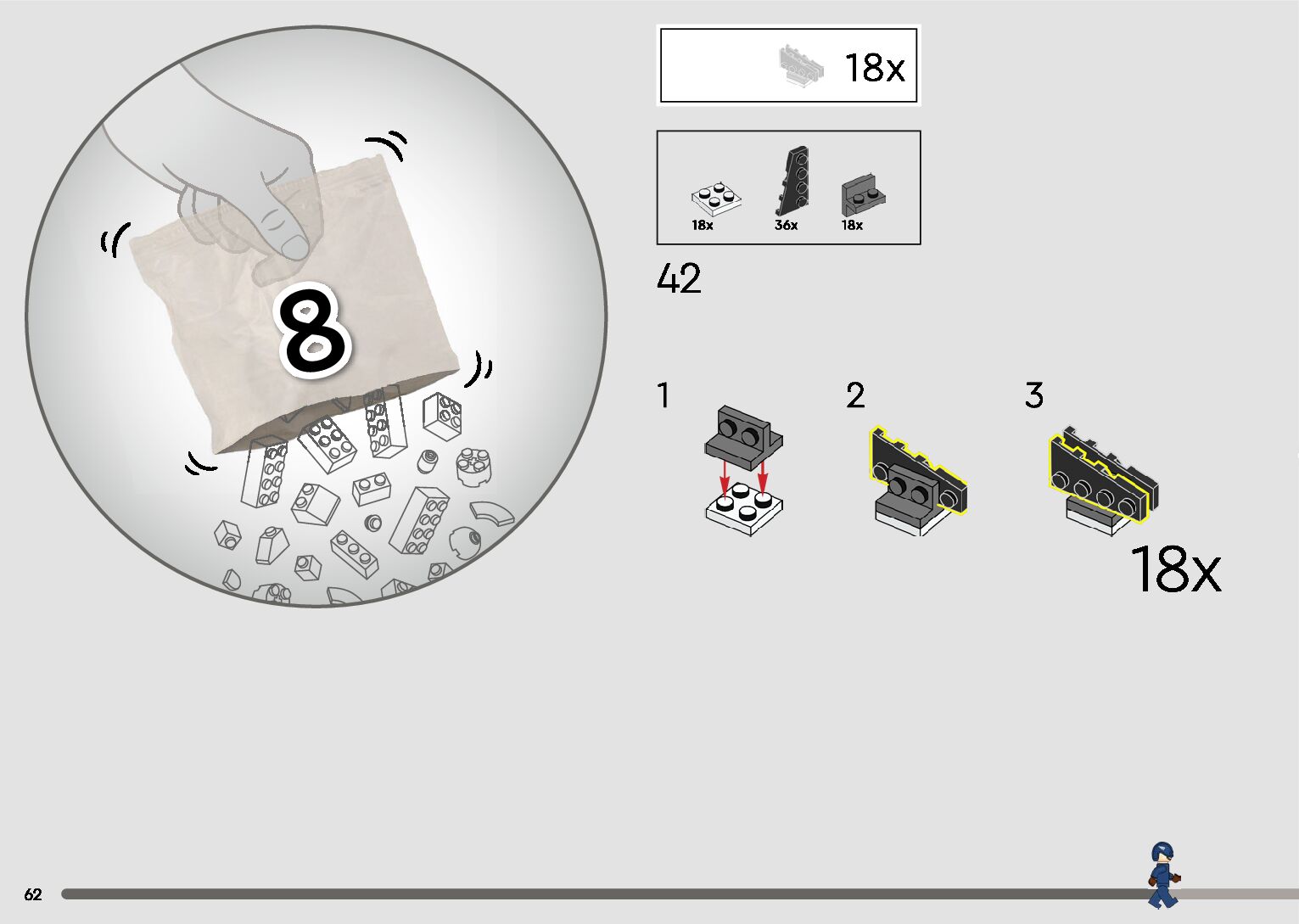 8

18x

18x 36x 18x

42

1

2

3

18x

62