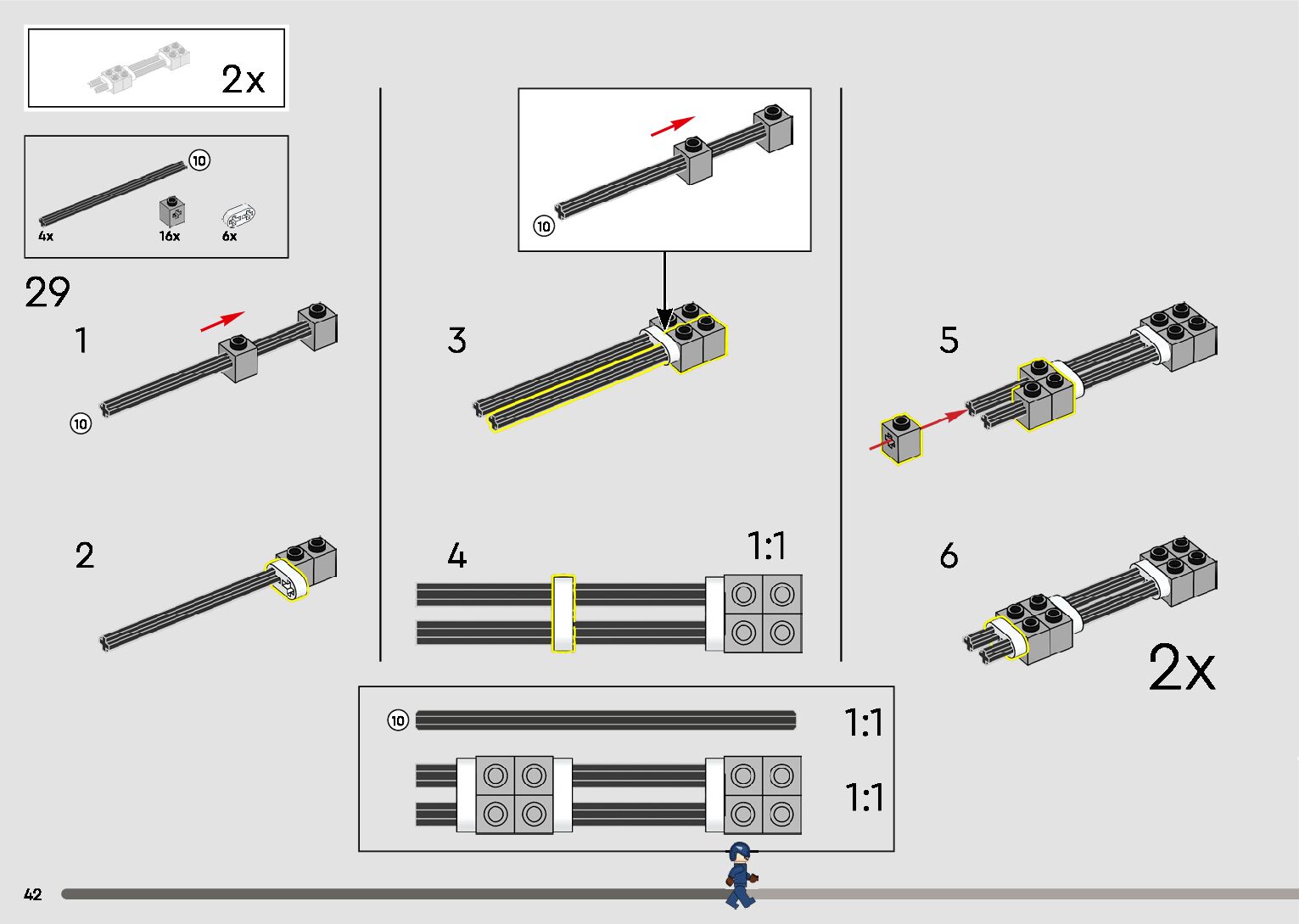 2x

10
4x
16x
6x

29

1
10

2

10

3

4
1:1

5

6
2x

10
1:1

1:1

42