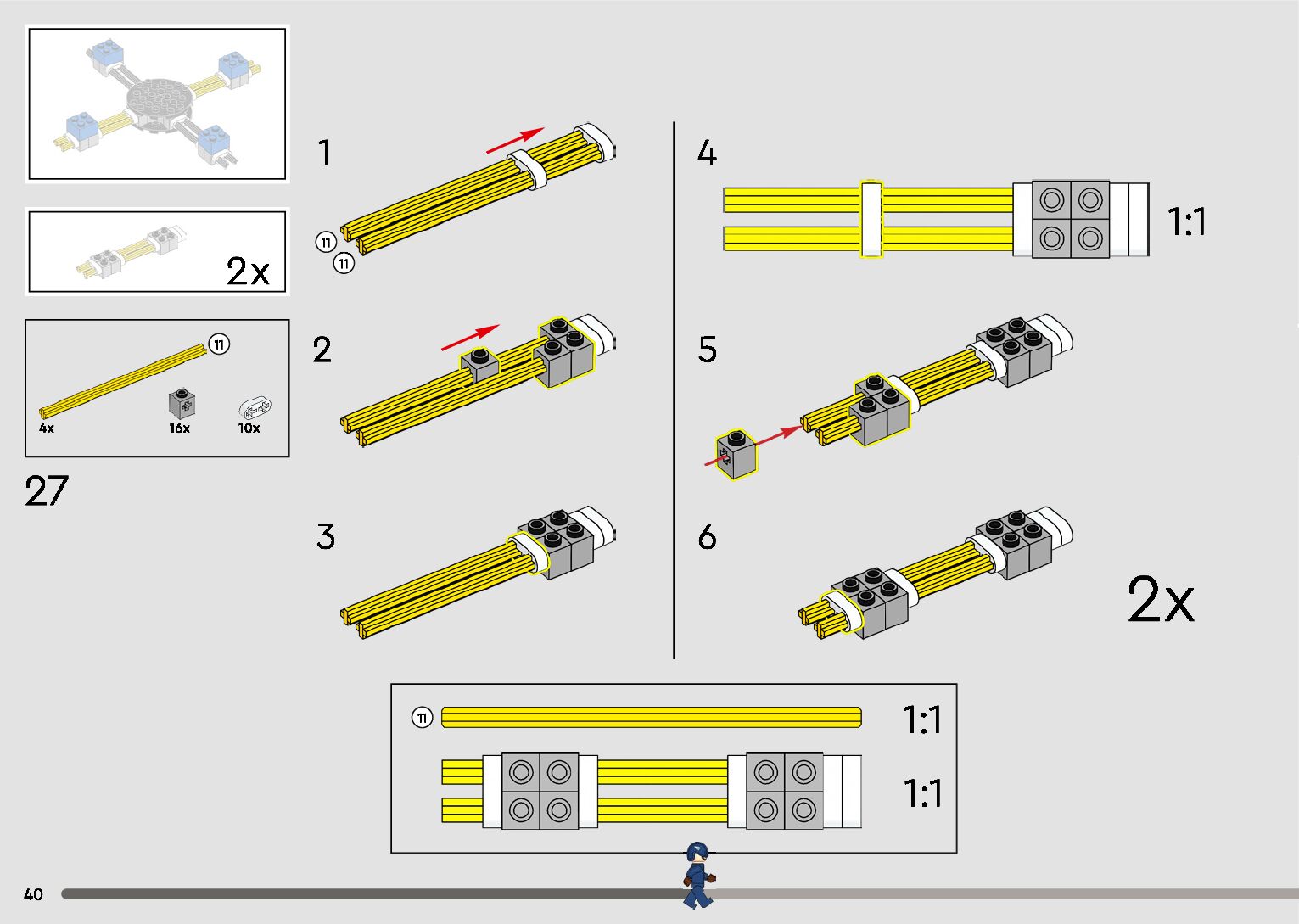 2x

11

4x

16x

10x

27

1

11

11

2

3

4

1:1

5

6

2x

11

1:1

1:1

40