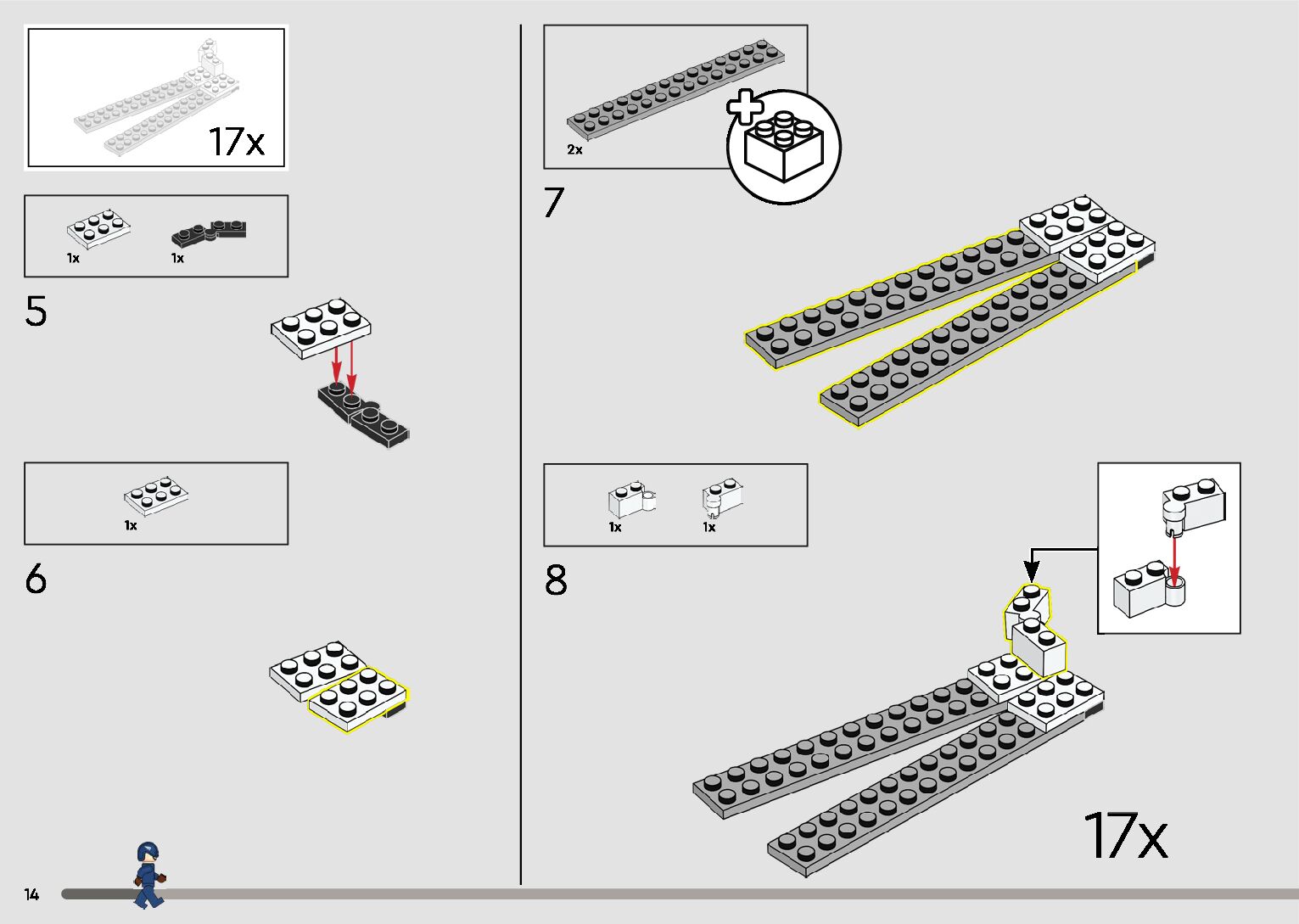 17x

1x
1x

5

1x

6

2x

7

1x
1x

8

17x

14