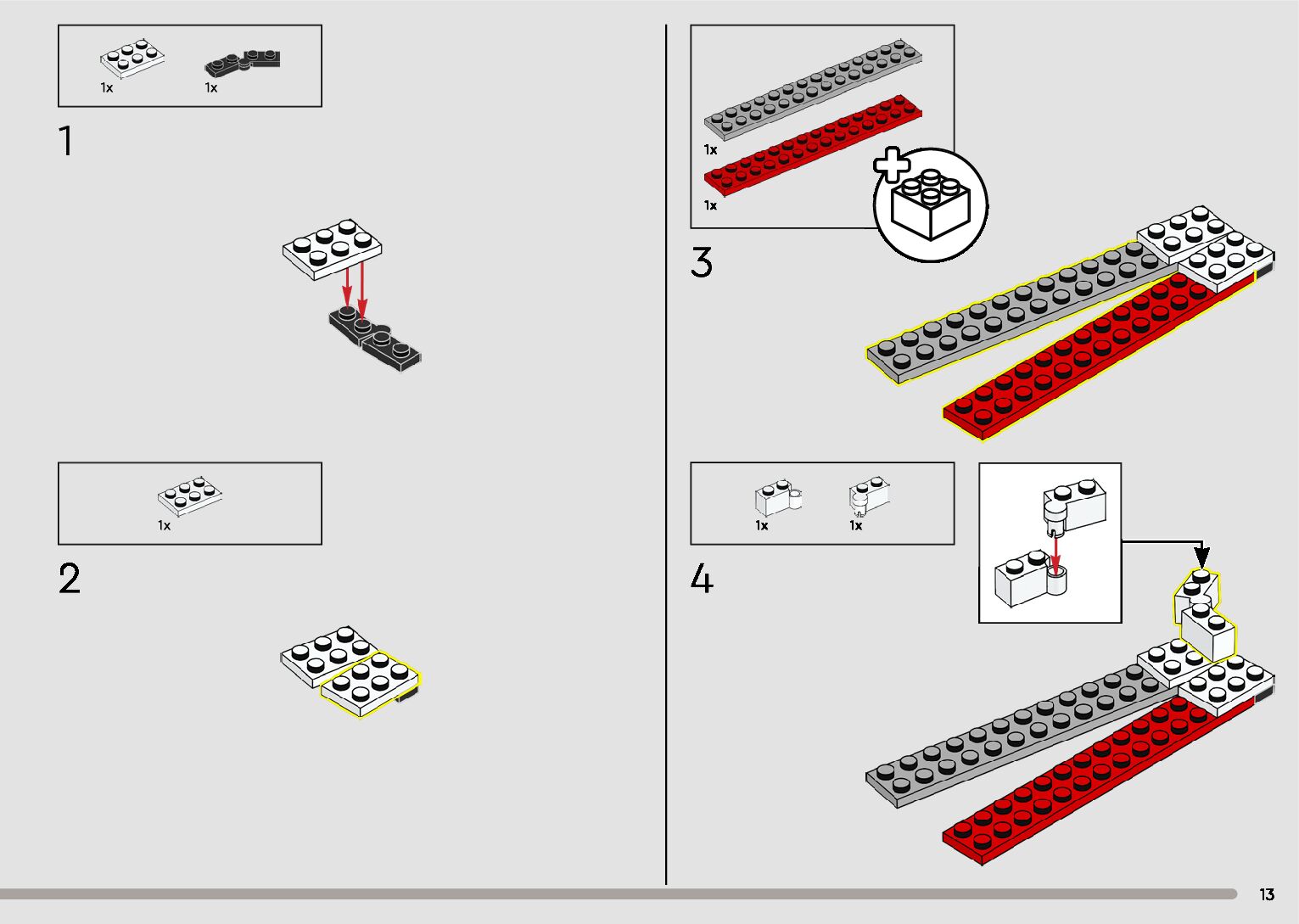 1x 1x

1

1x

2

1x

1x

3

1x 1x

4

13