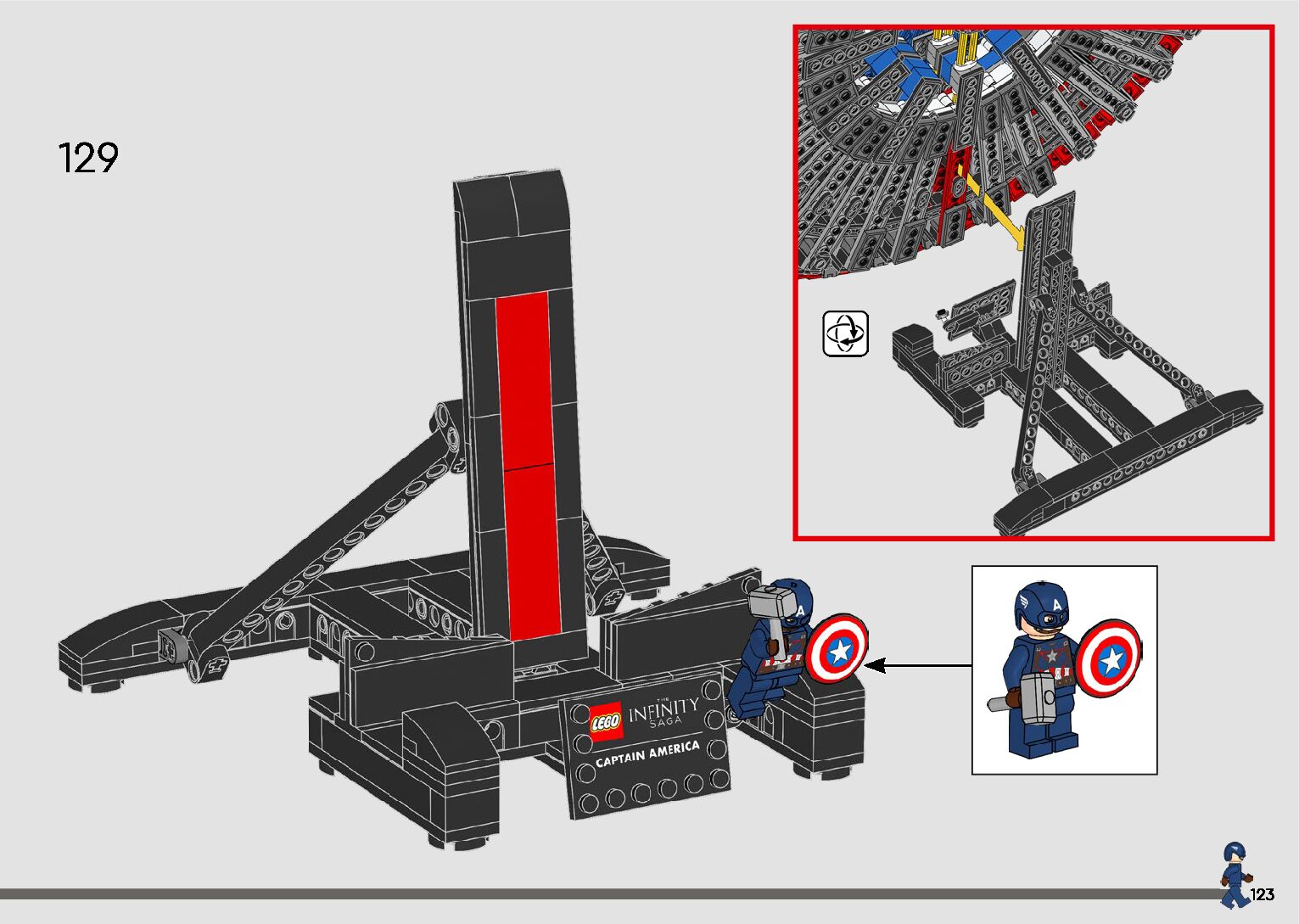 129

LEGO THE INFINITY SAGA

CAPTAIN AMERICA

A

A

123