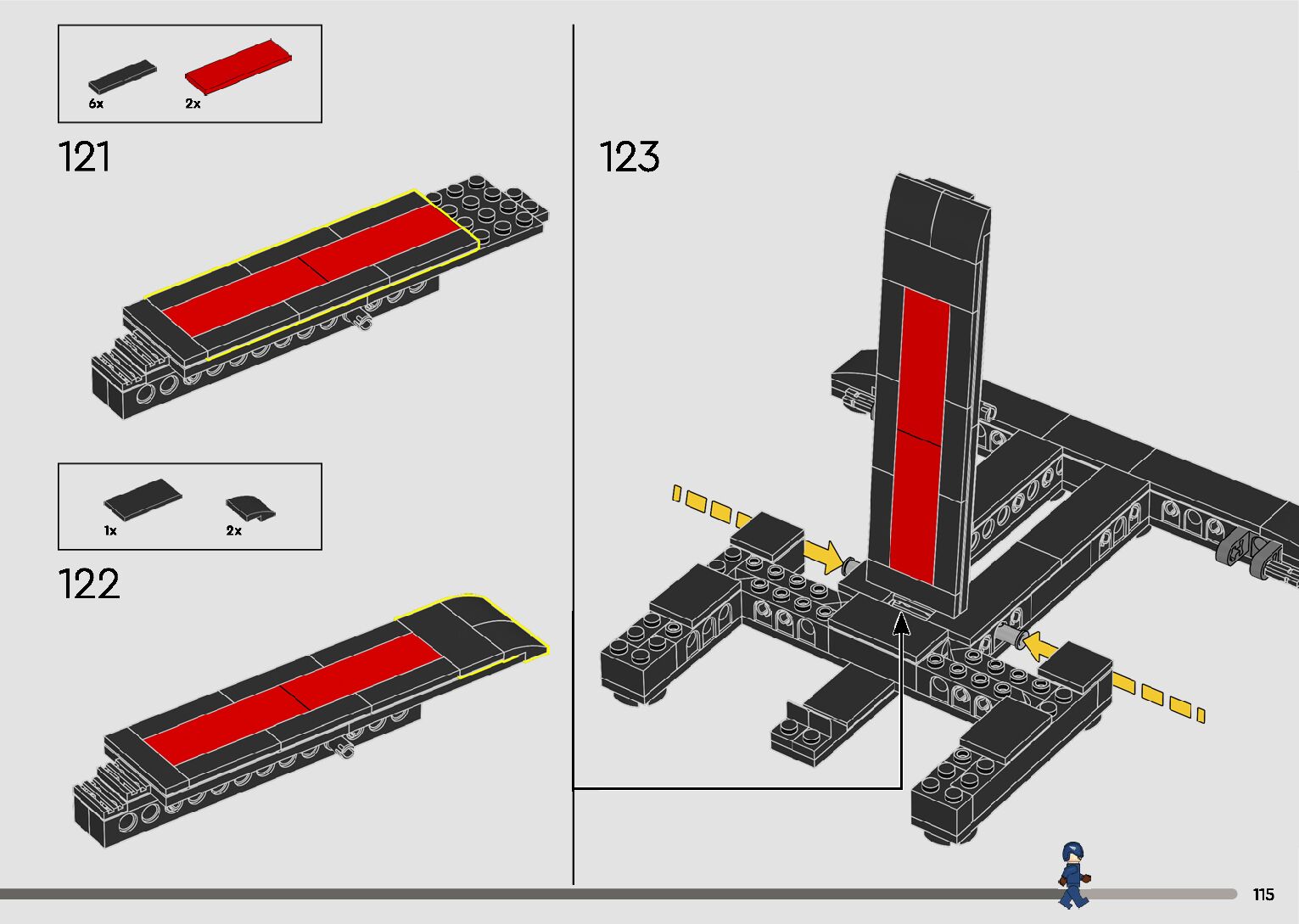 6x
2x

121

1x
2x

122

123

115