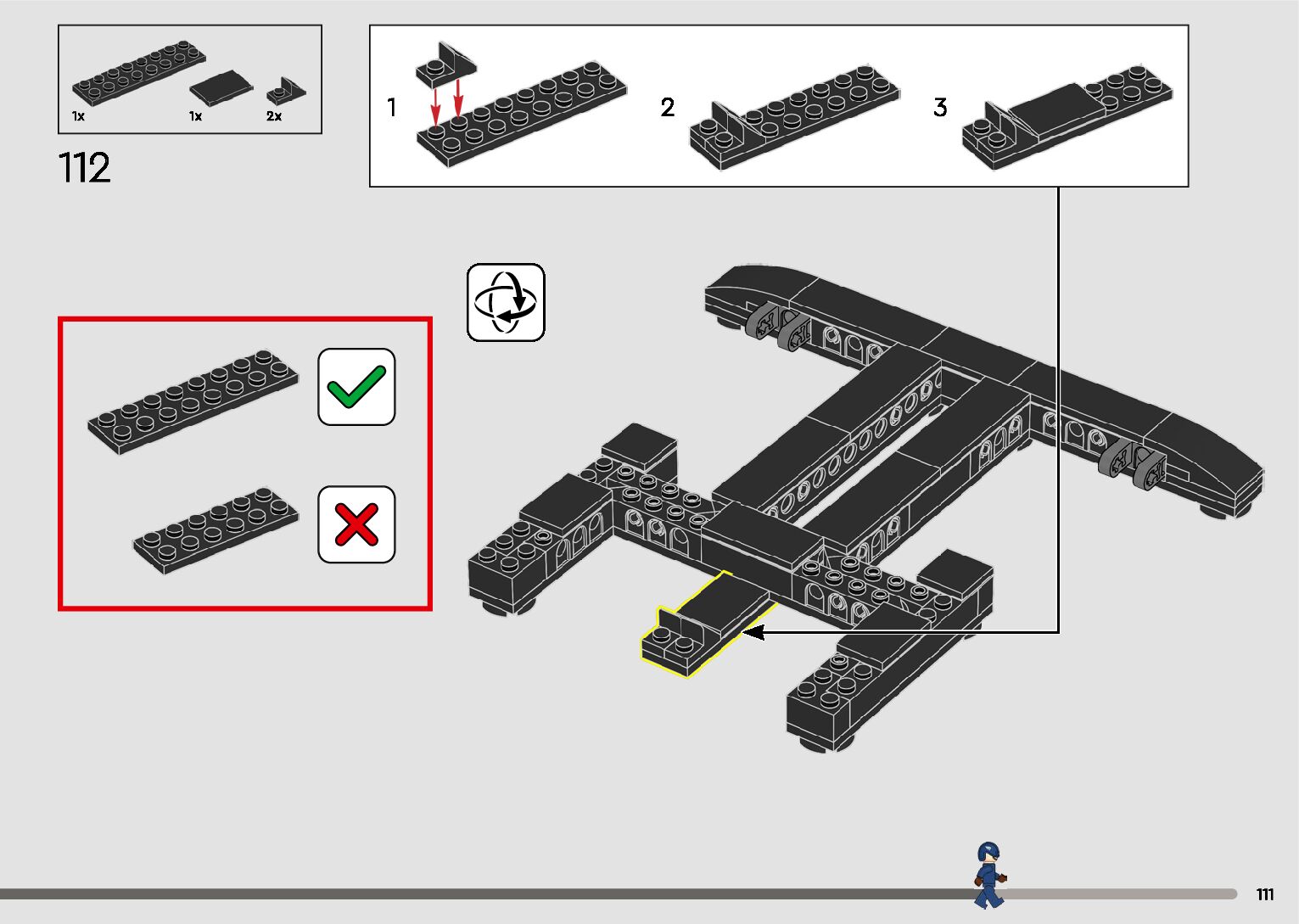 1x 1x 2x

112

1

2

3

111