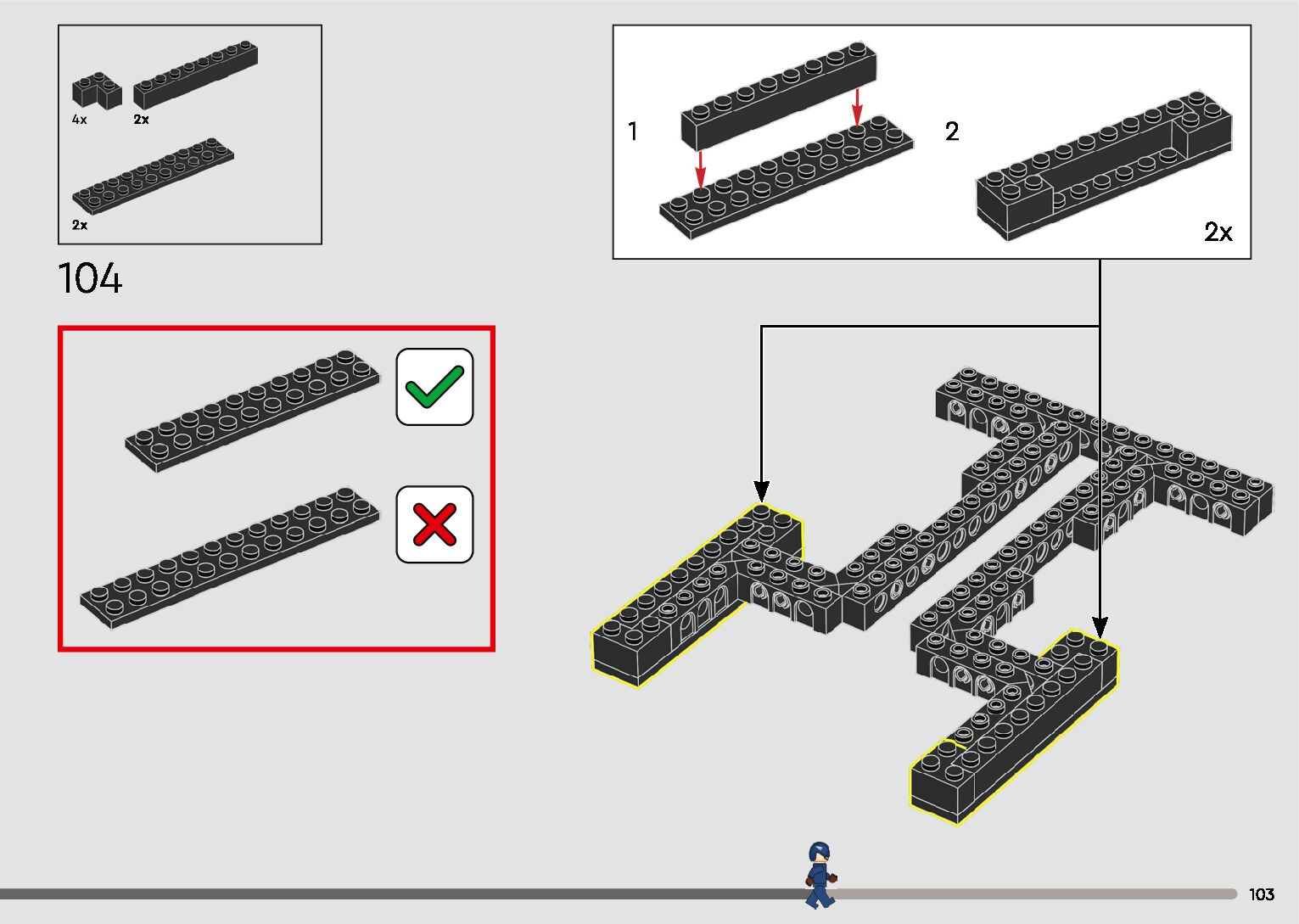 4x
2x
2x
104
1
2
2x
103