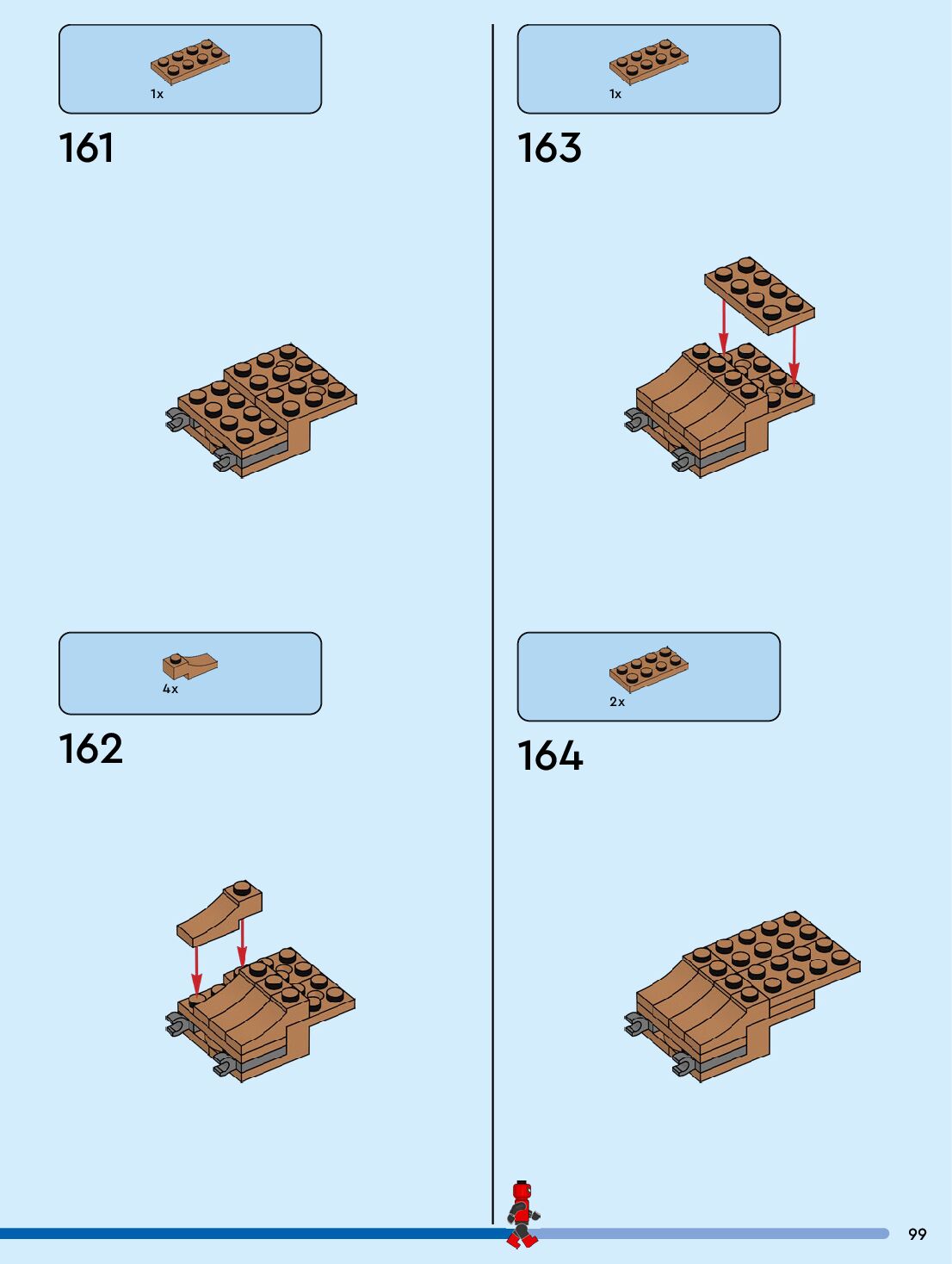 1x

161

4x

162

1x

163

2x

164

99