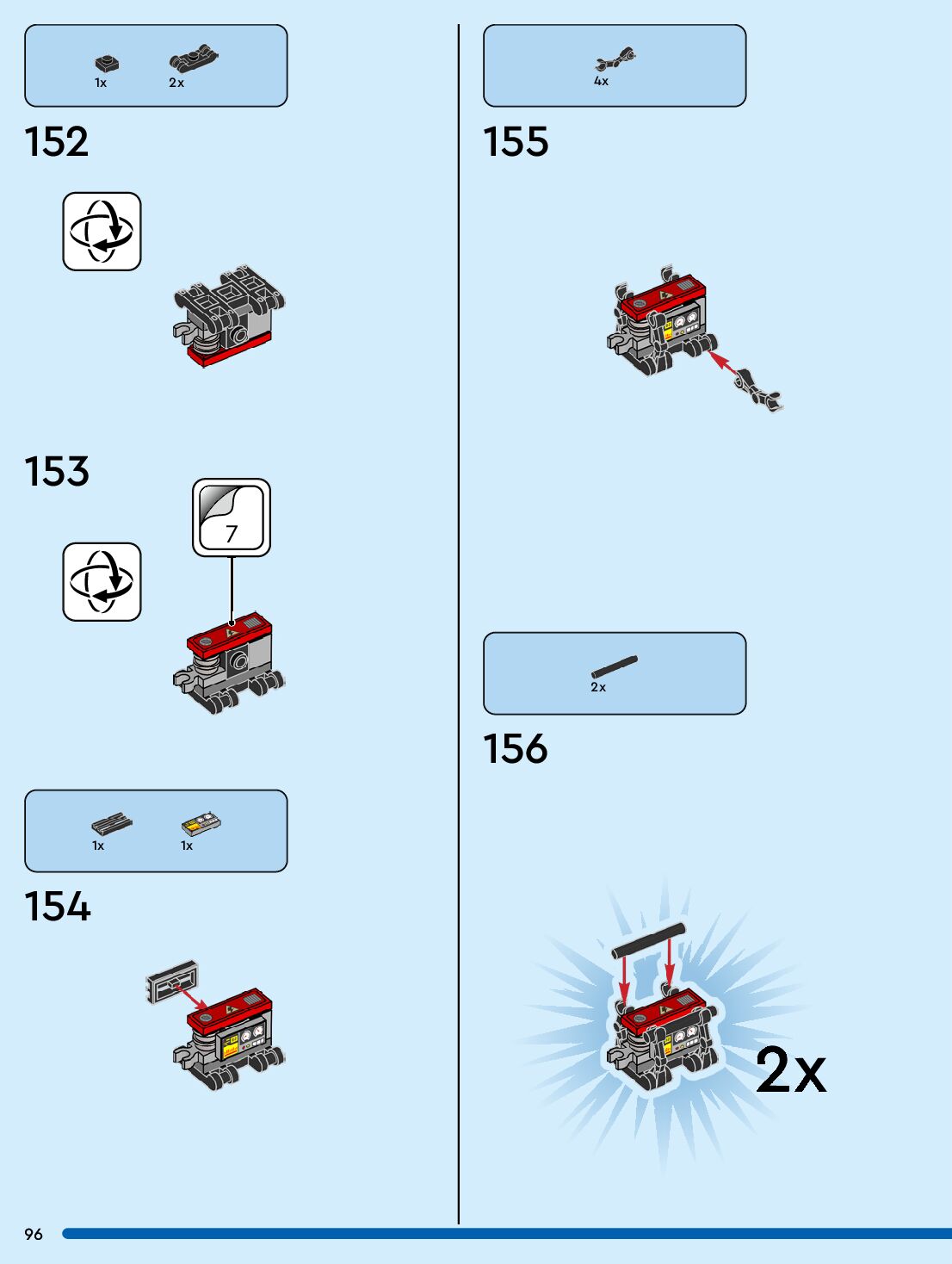 1x 2x

152

153

7

1x 1x

154

4x

155

2x

156

2x

96