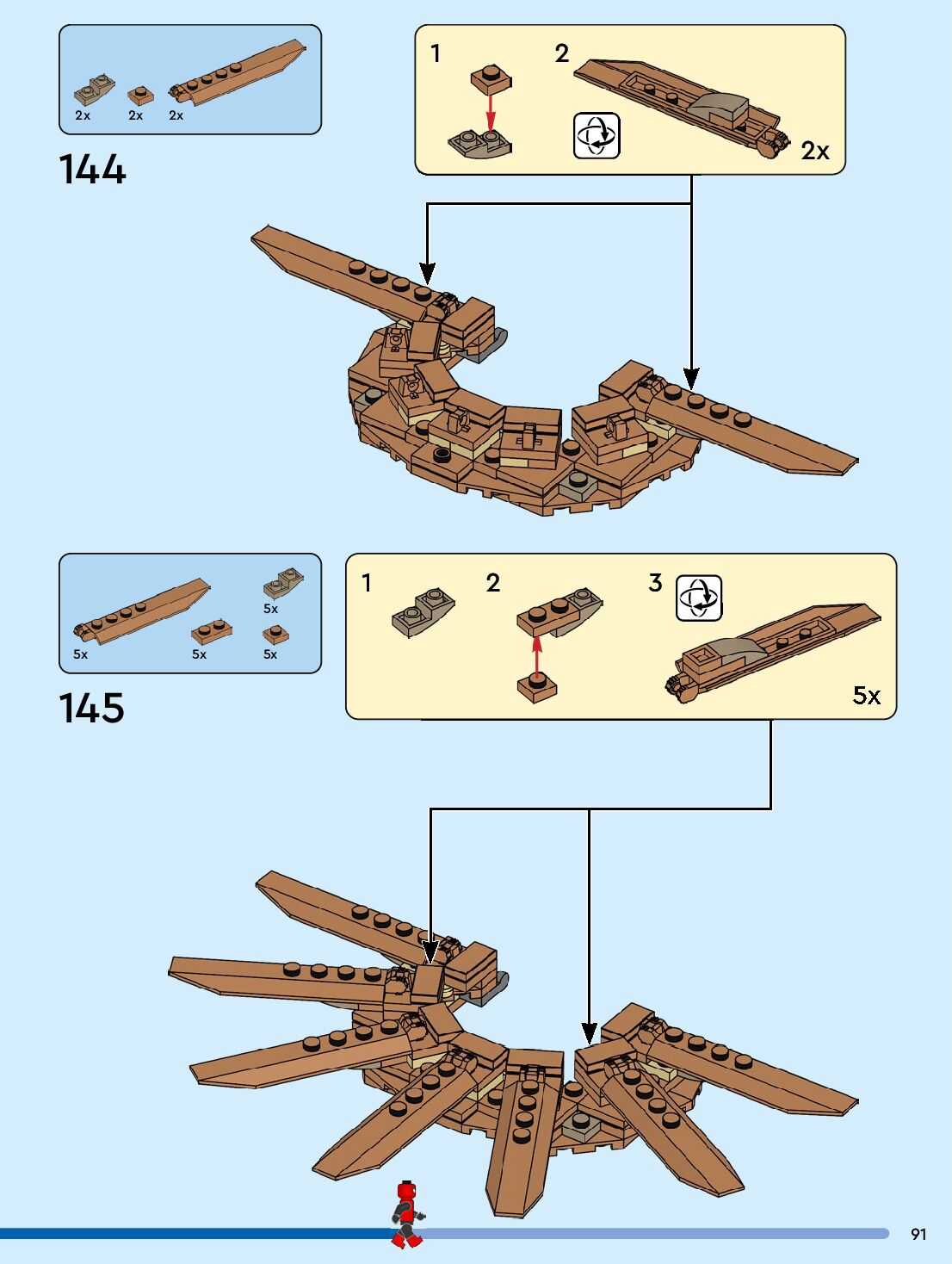 2x 2x 2x

144

1 2

2x

5x 5x 5x 5x

145

1 2 3

5x

91