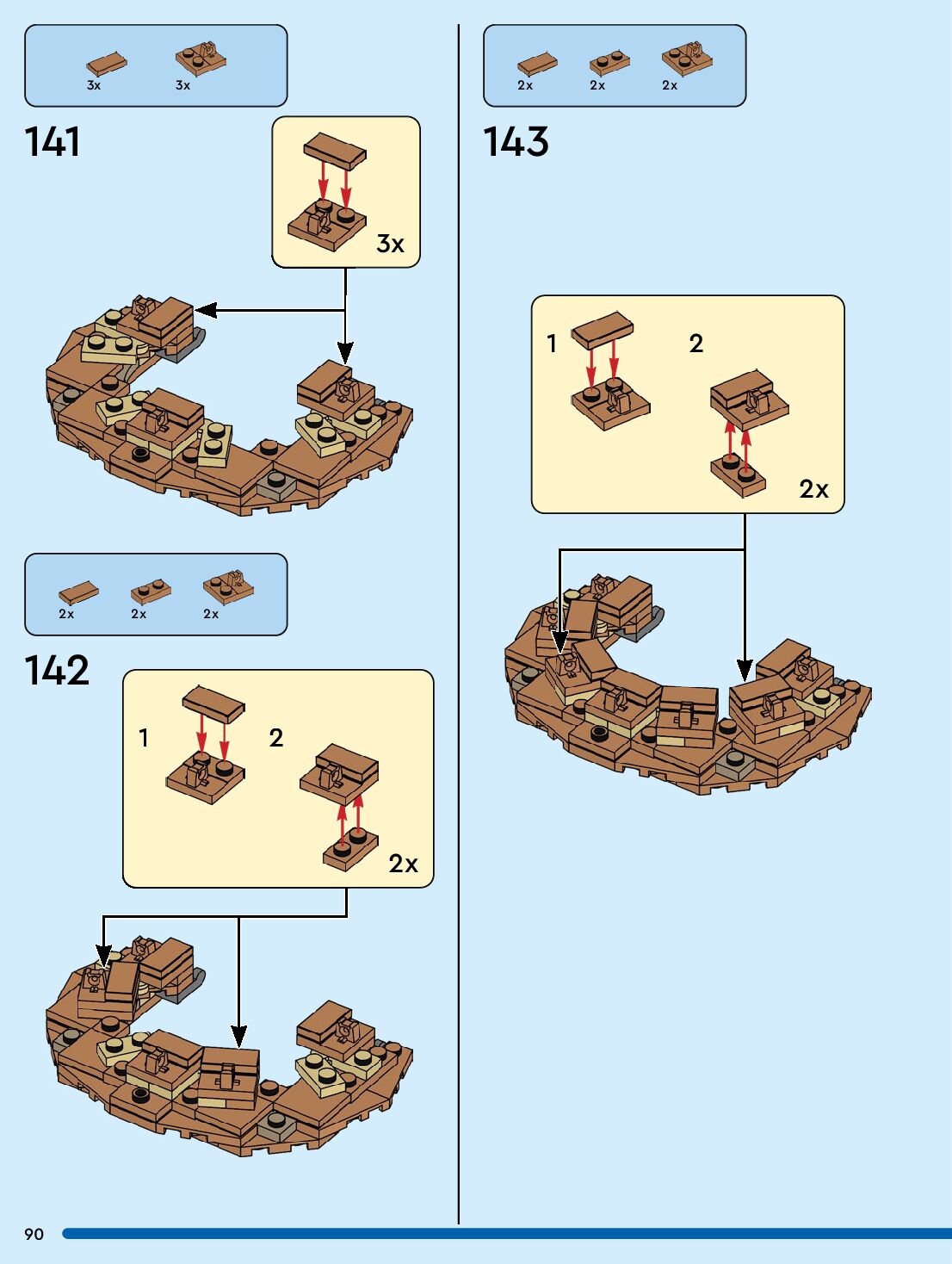 3x 3x

141

3x

2x 2x 2x

142

1

2

2x

2x 2x 2x

143

1

2

2x

90