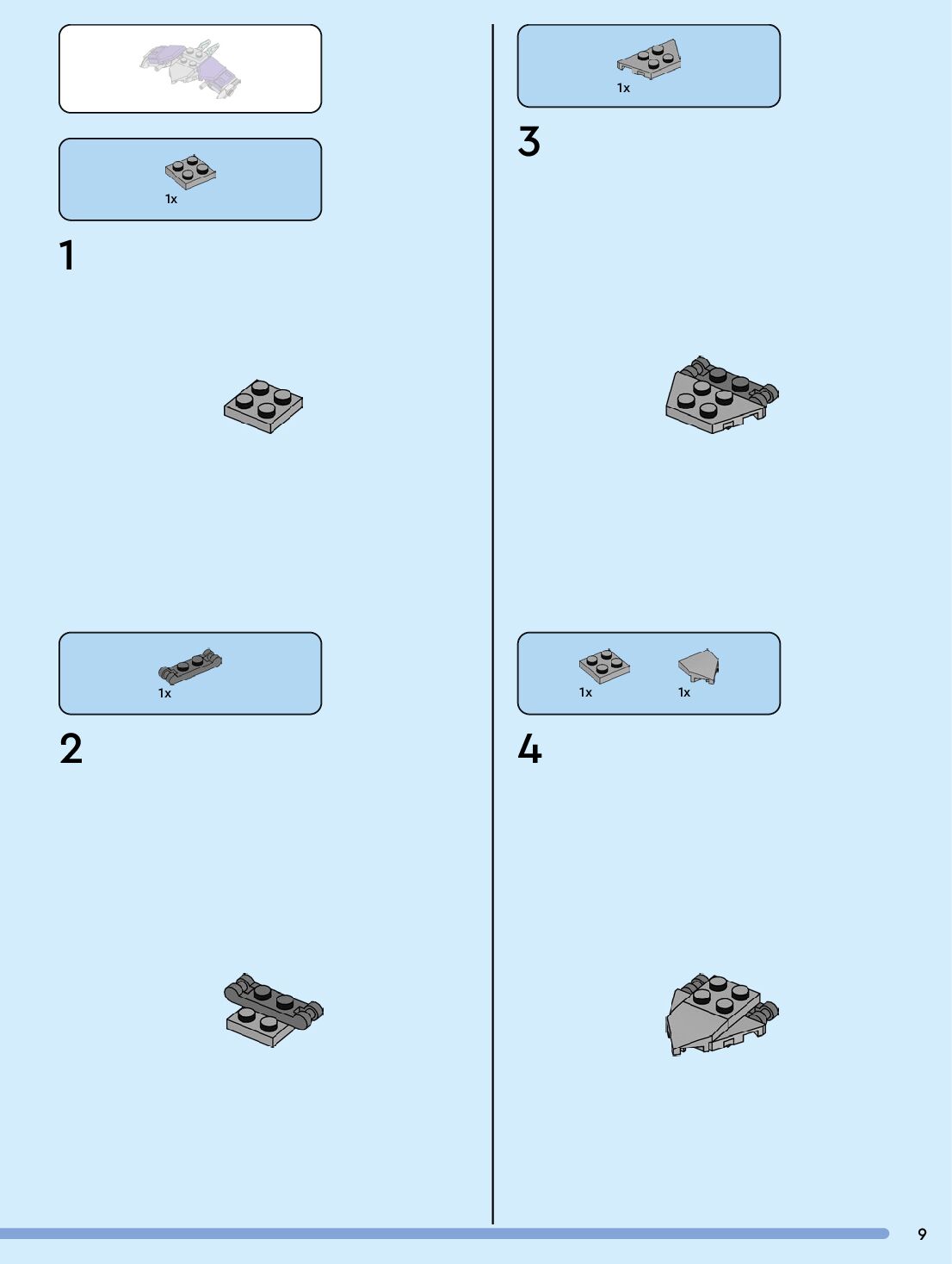 1x

1

1x

2

1x

3

1x

1x

4

9