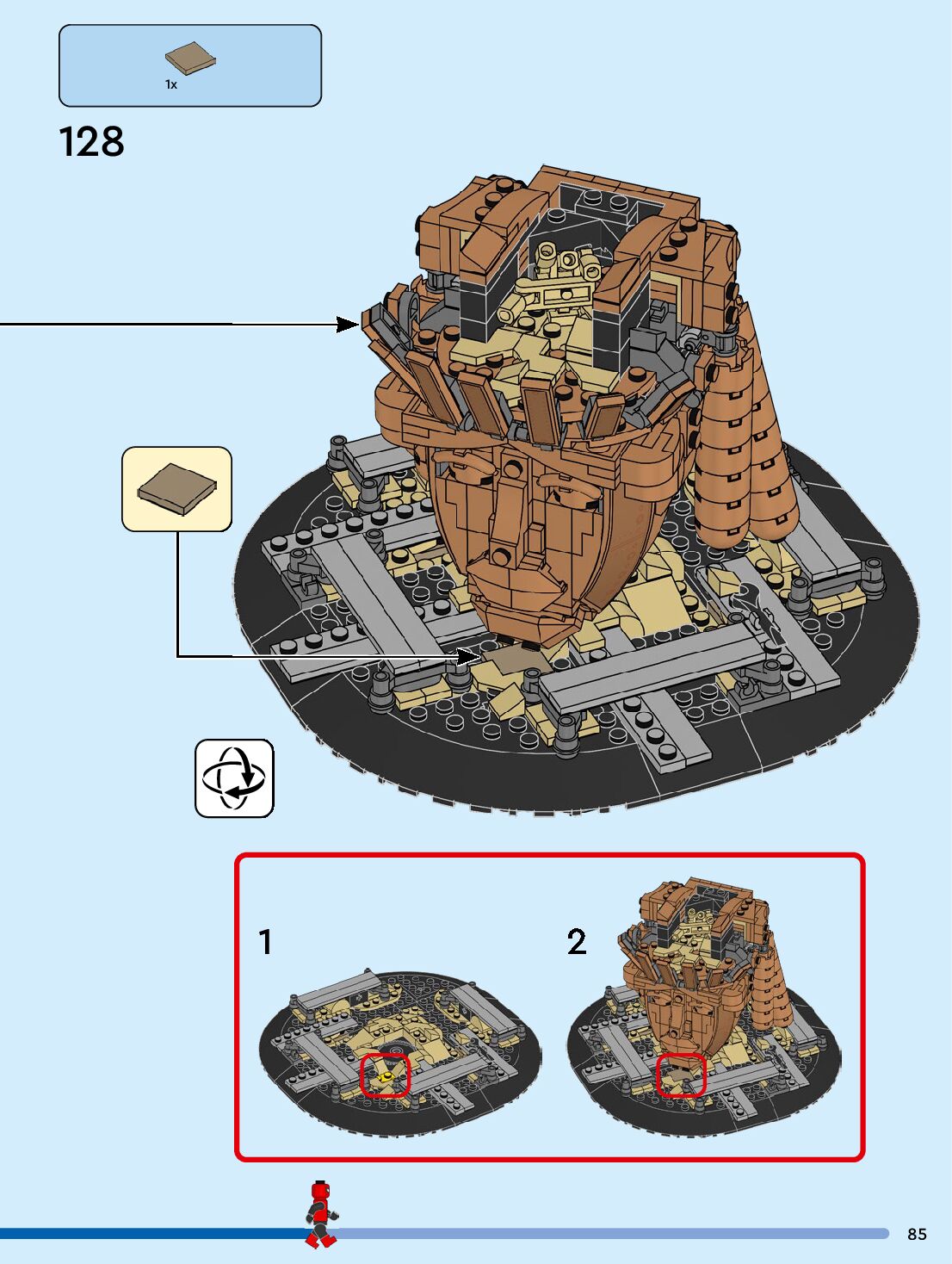 1x

128

1

2

85