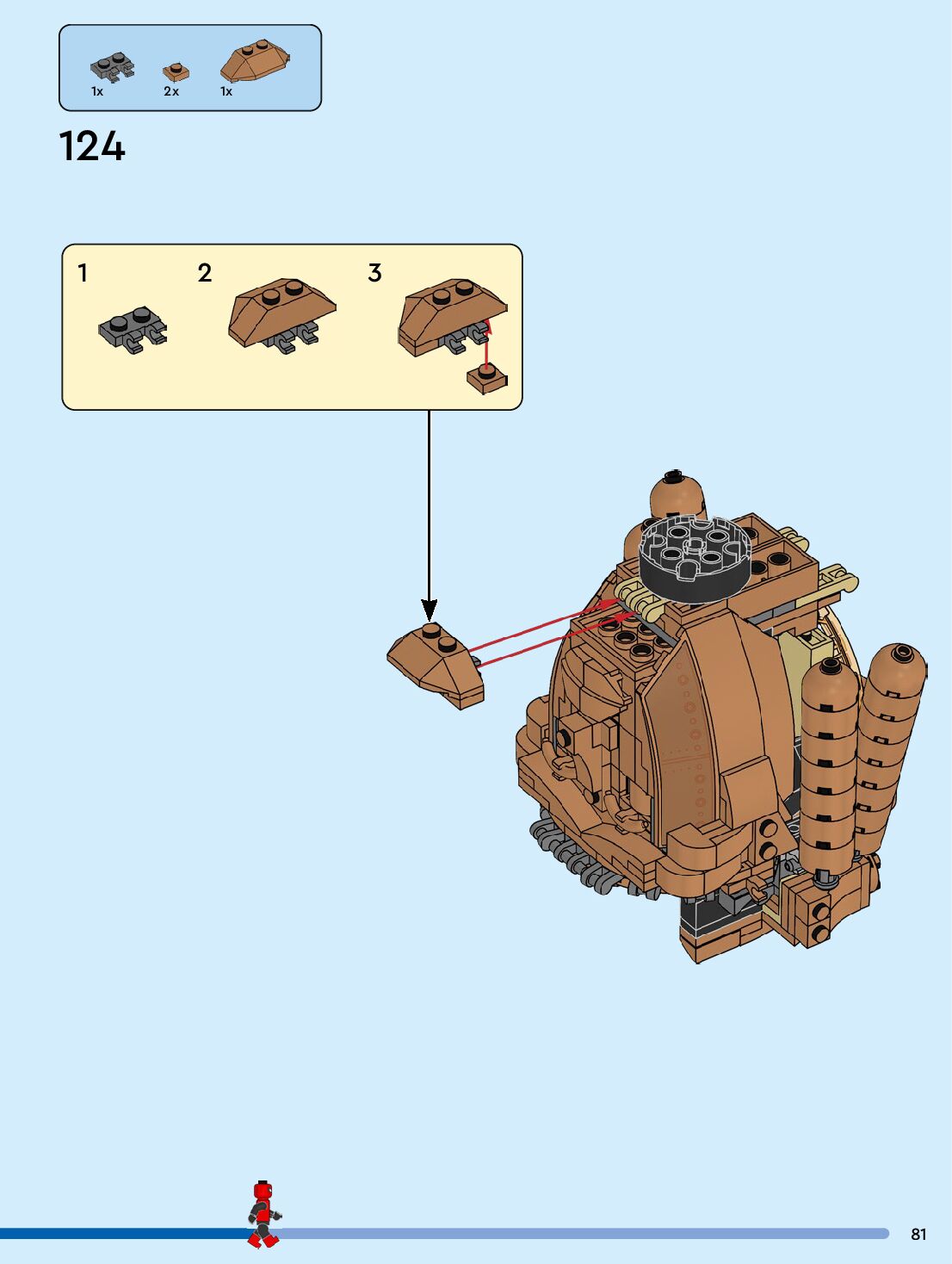 1x 2x 1x

124

1 2 3

81