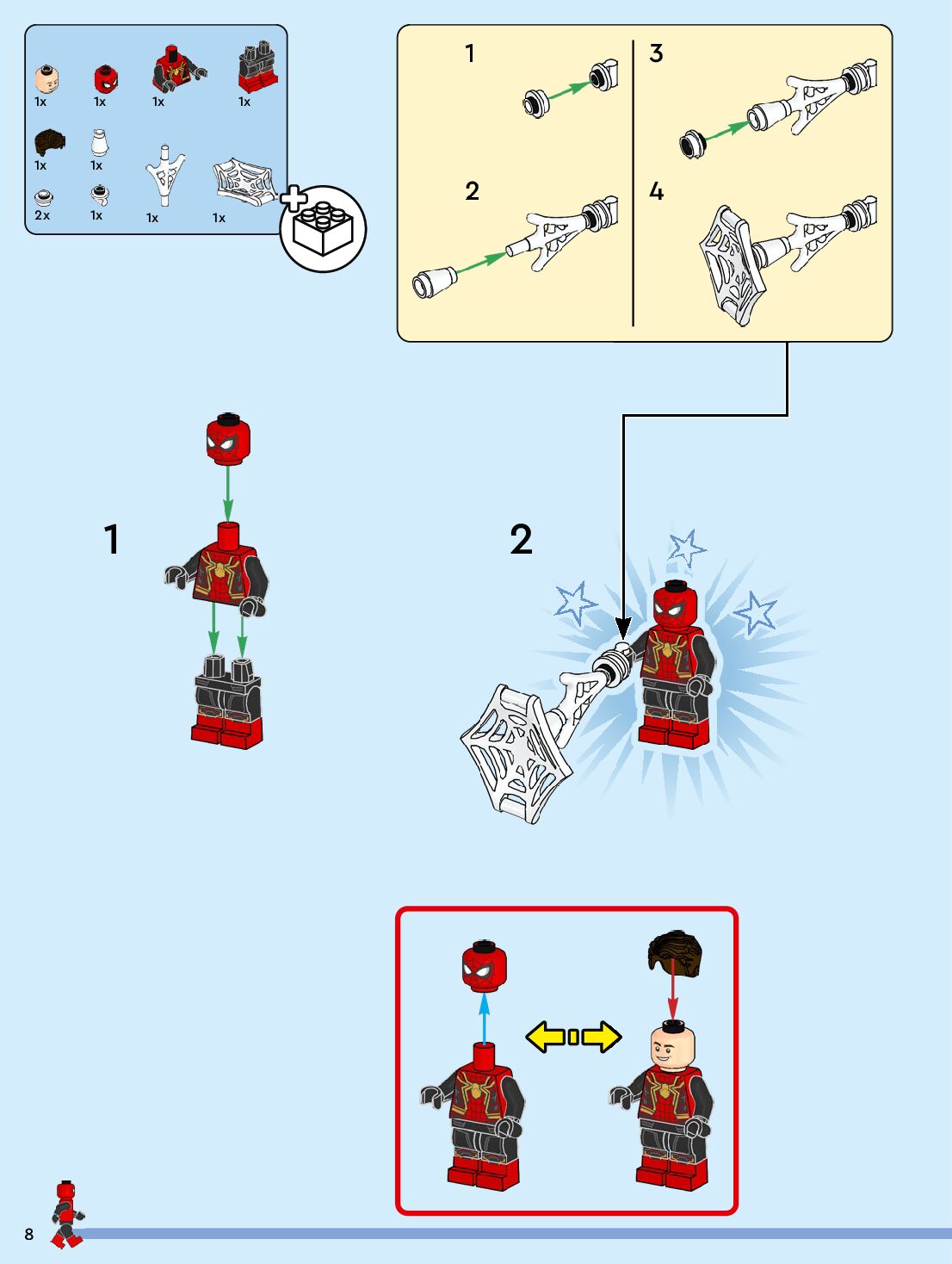 1x 1x 1x 1x
1x 1x
2x 1x 1x 1x

1
2
3
4

1

2

8