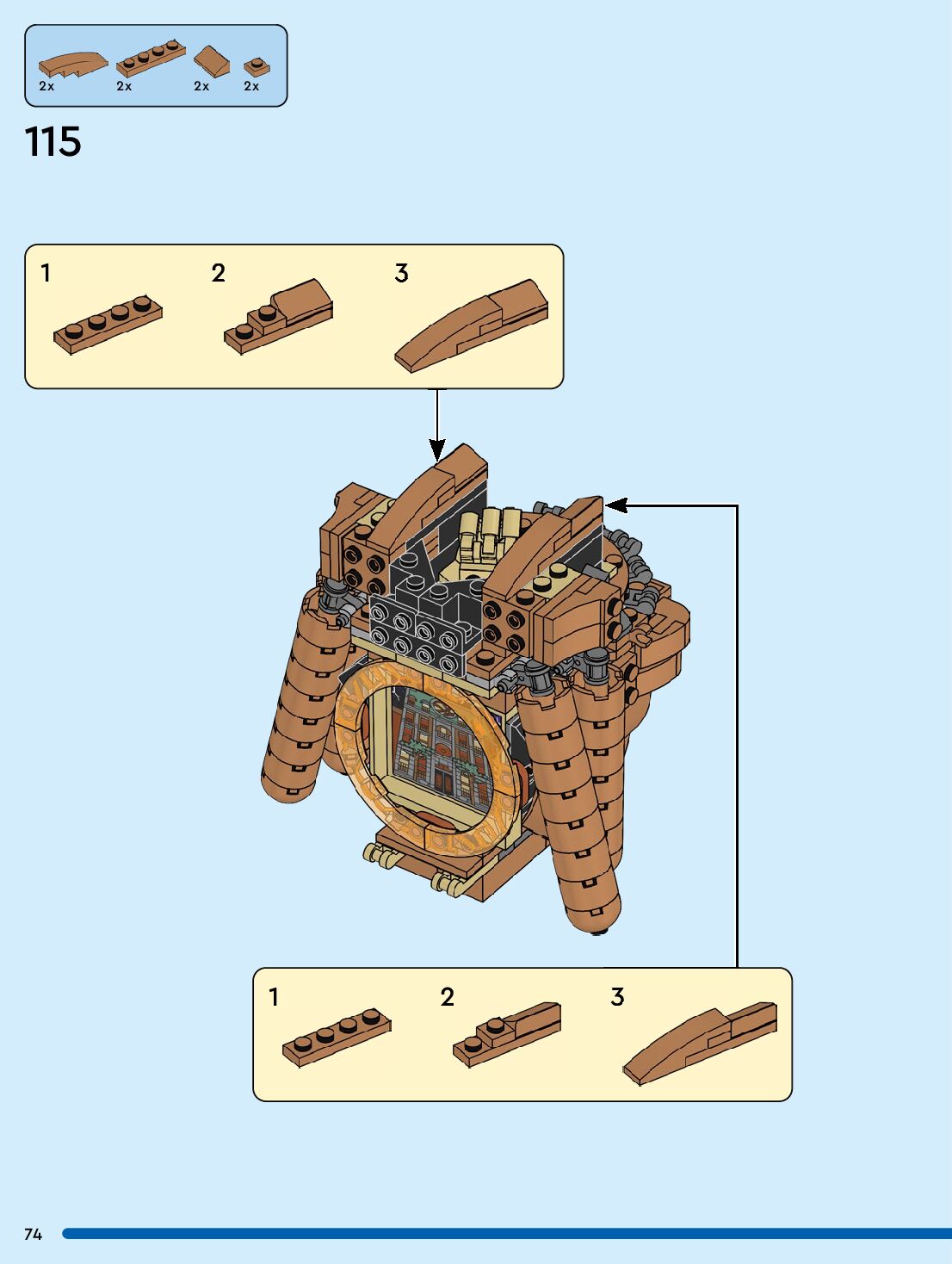 2x 2x 2x 2x

115

1 2 3

1 2 3

74