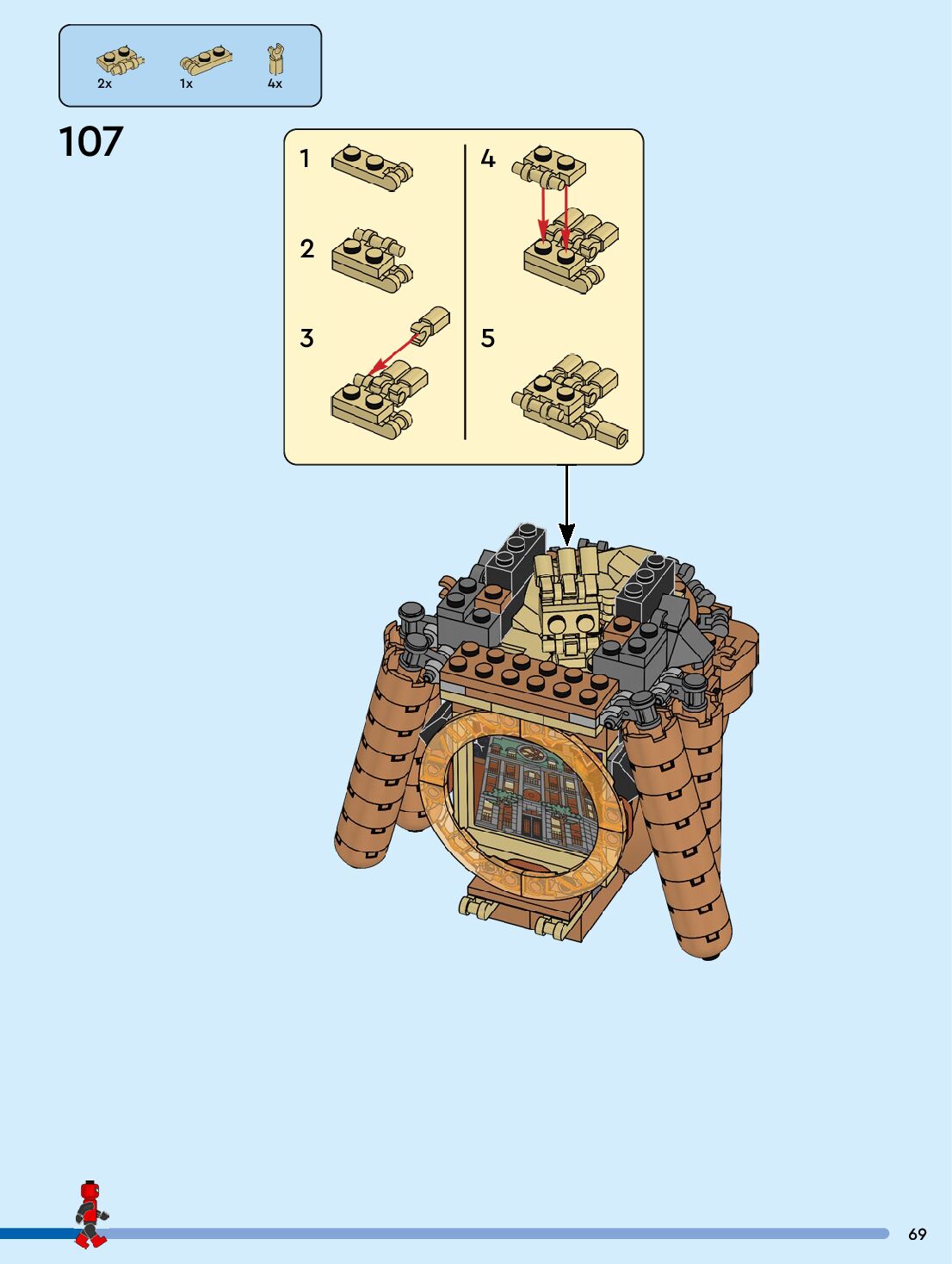 2x 1x 4x

107

1

2

3

4

5

69