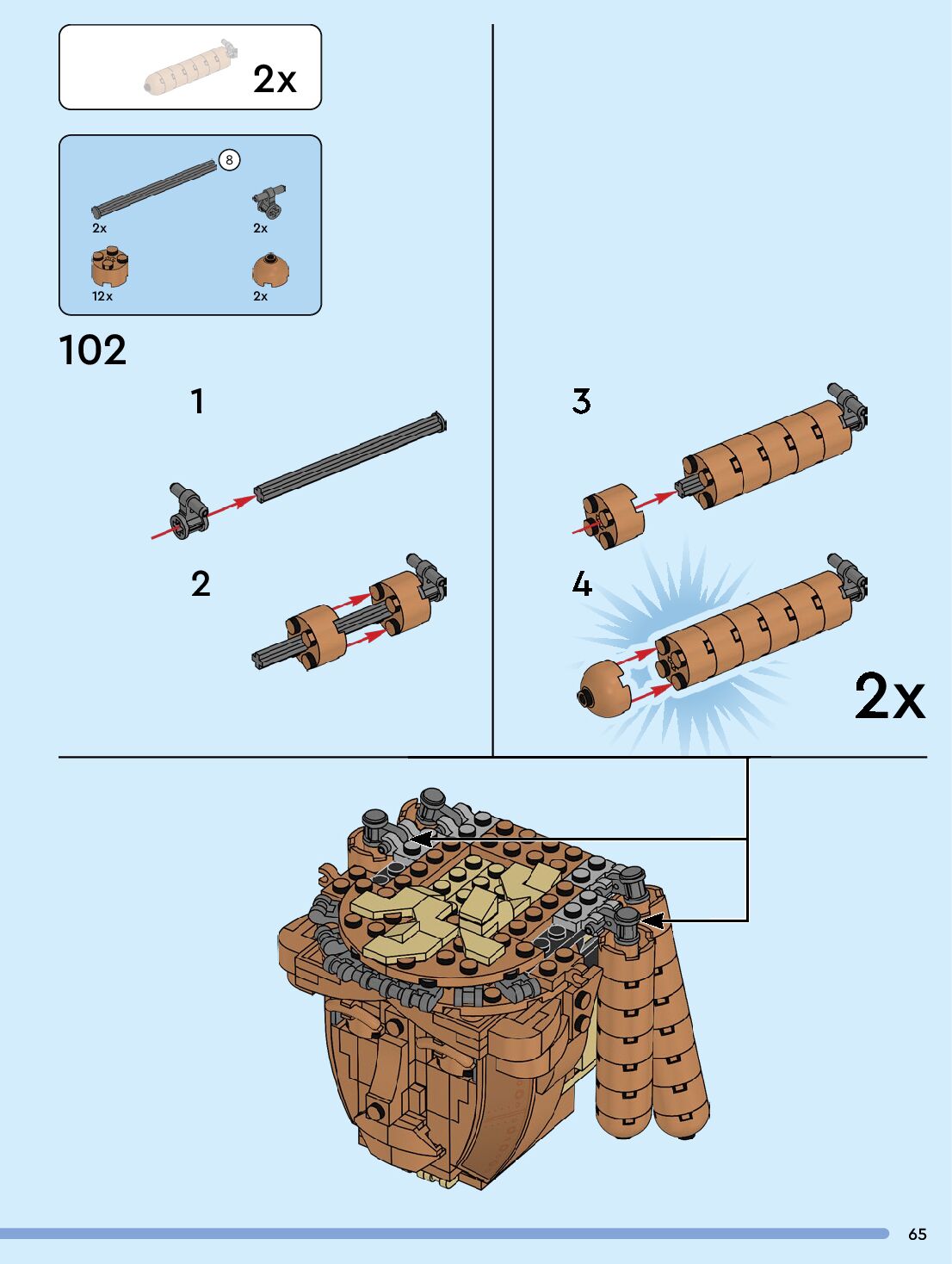 2x

8
2x
2x
12x
2x

102

1

2

3

4

2x

65