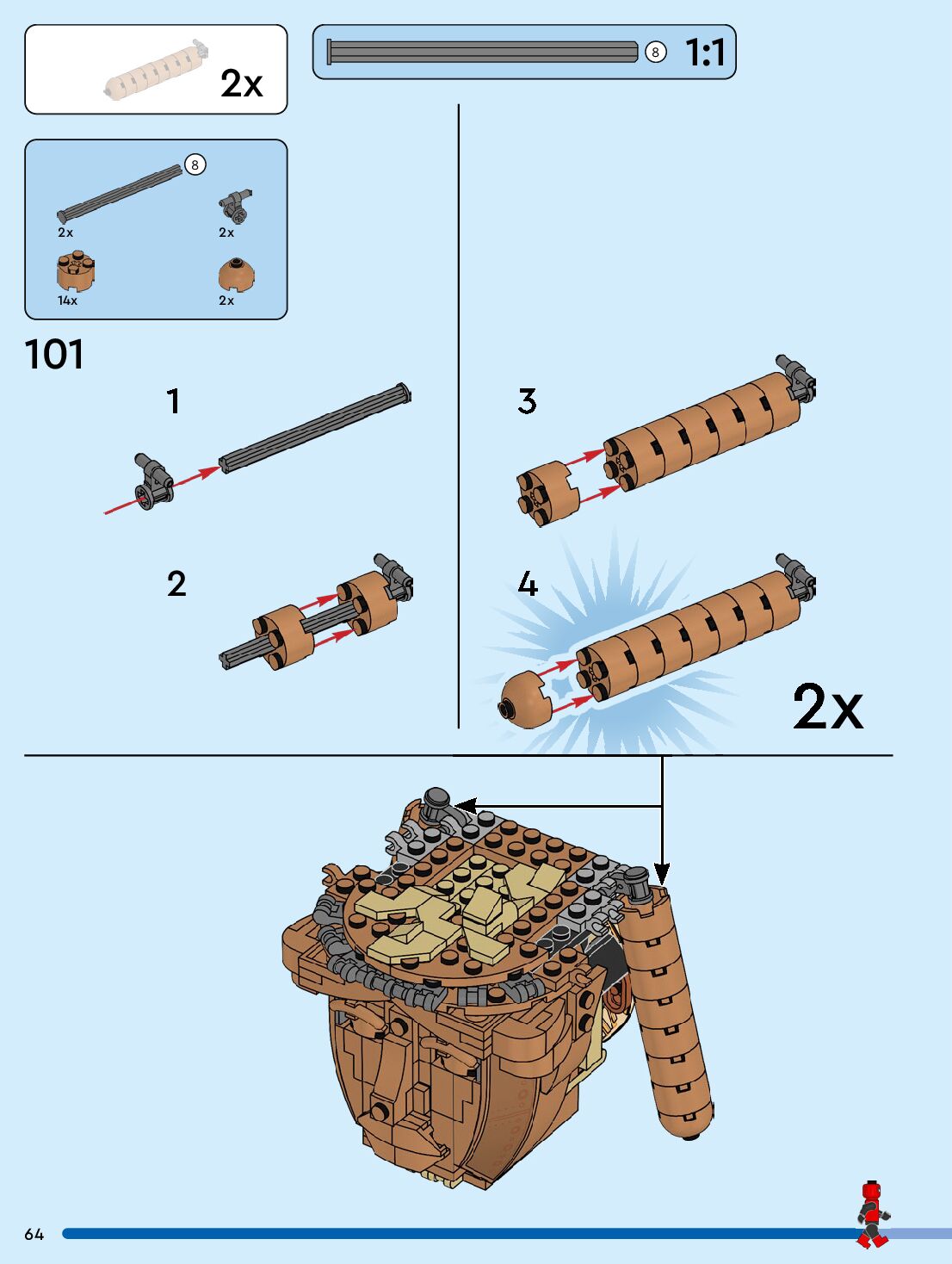 2x

8 1:1

8
2x
2x
14x
2x

101

1

2

3

4

2x

64