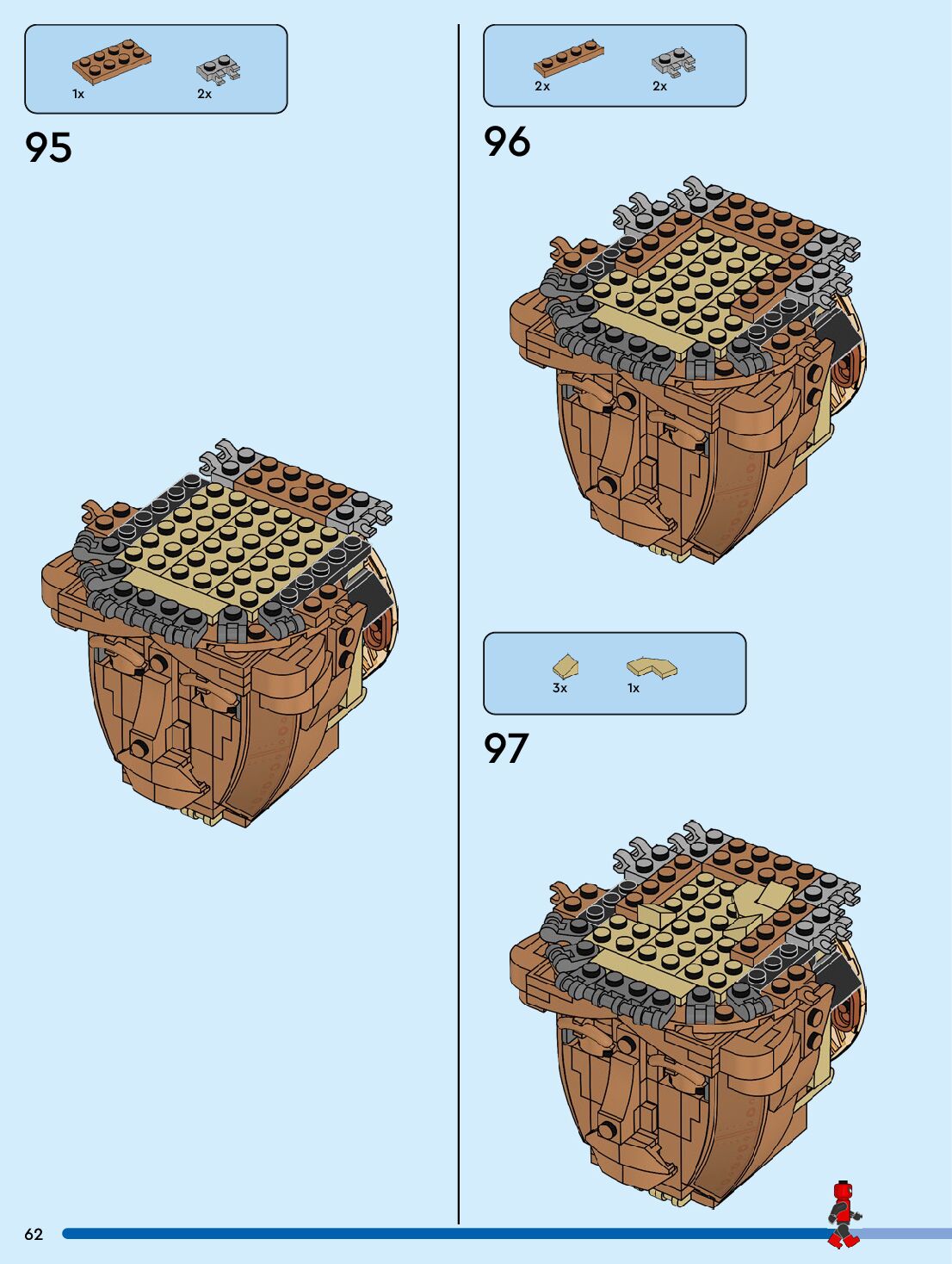 1x
2x

95

2x
2x

96

3x
1x

97

62