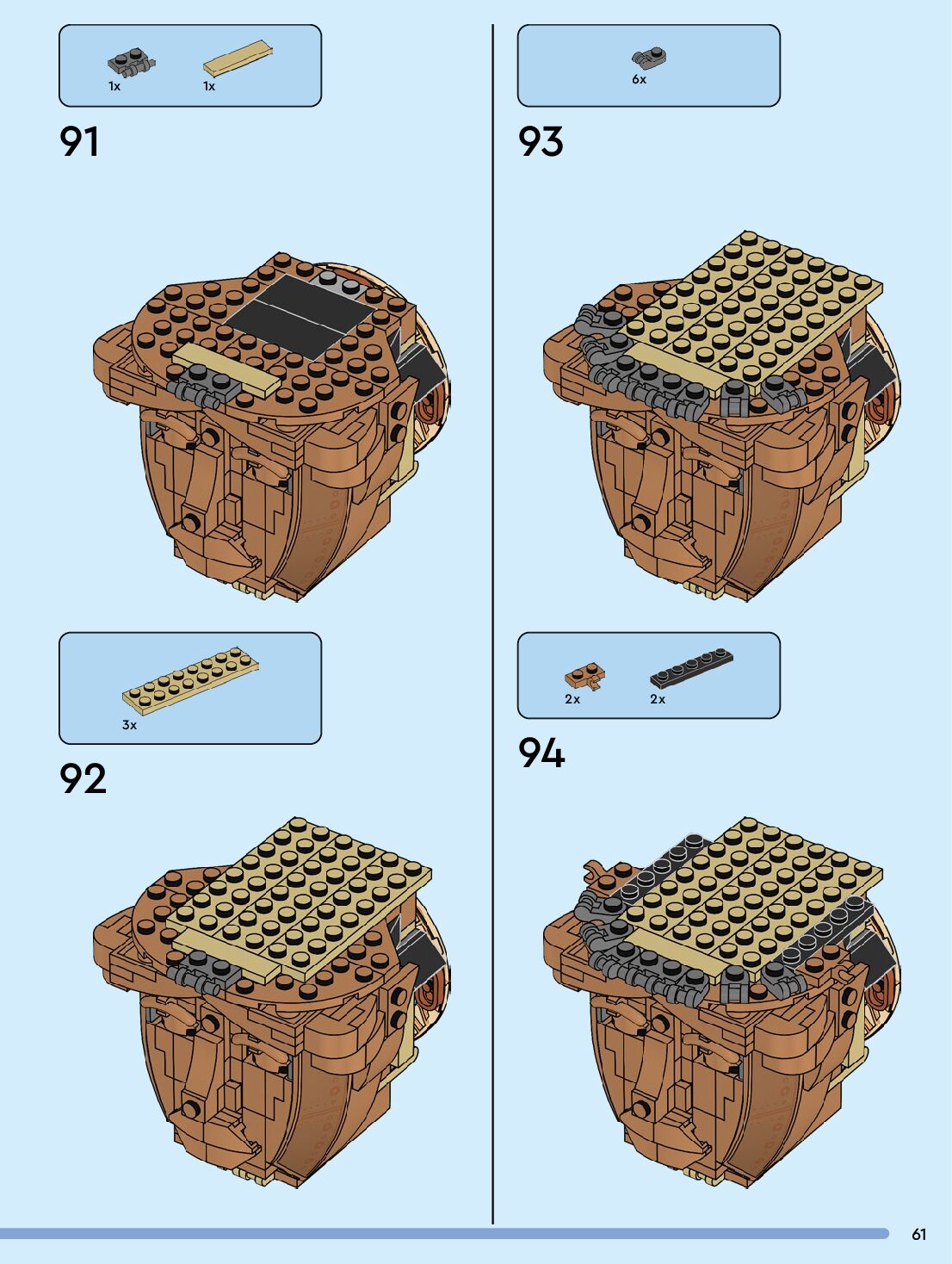 1x 1x

91

3x

92

6x

93

2x 2x

94

61