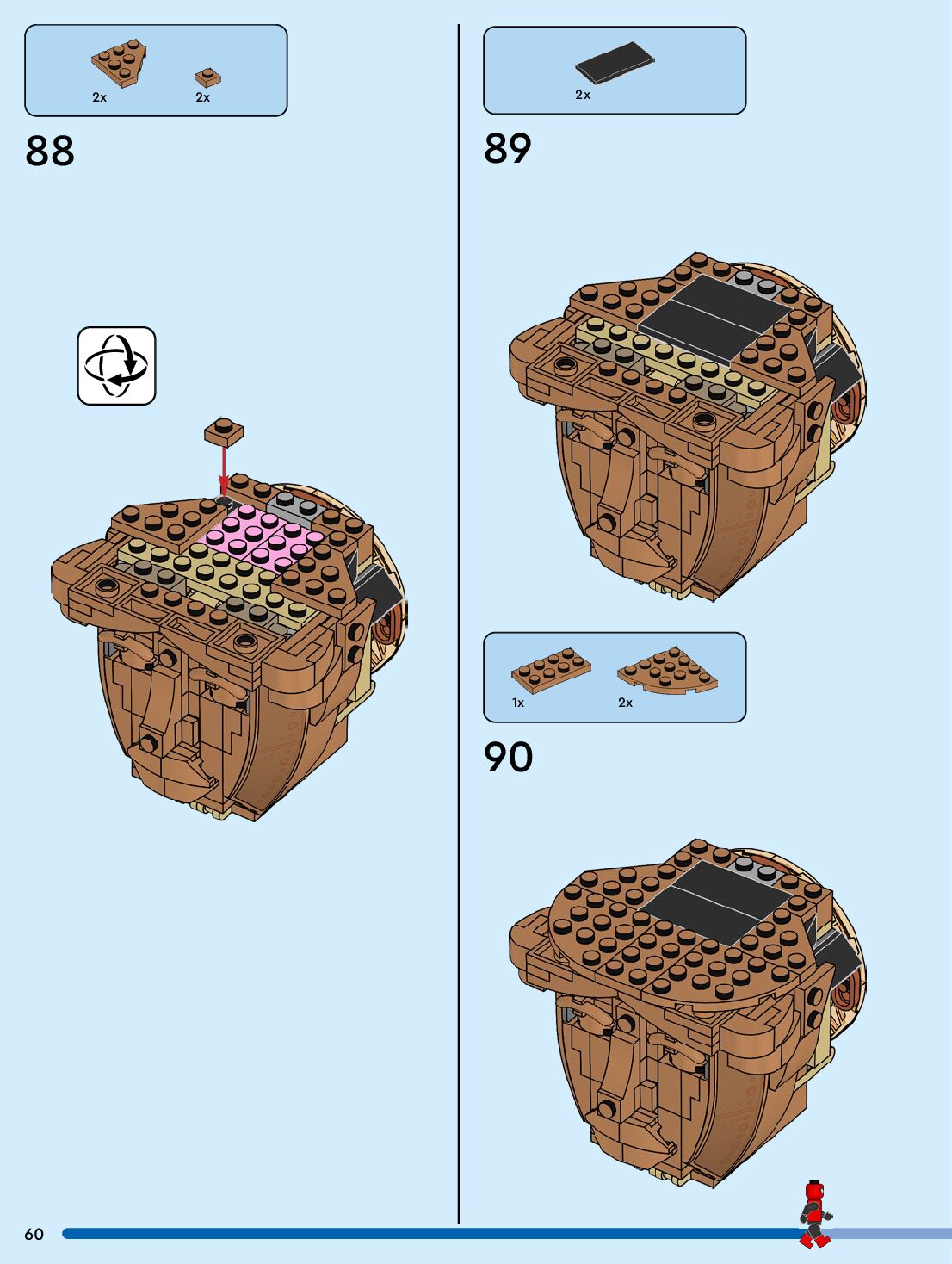 2x 2x

88

2x

89

1x 2x

90

60