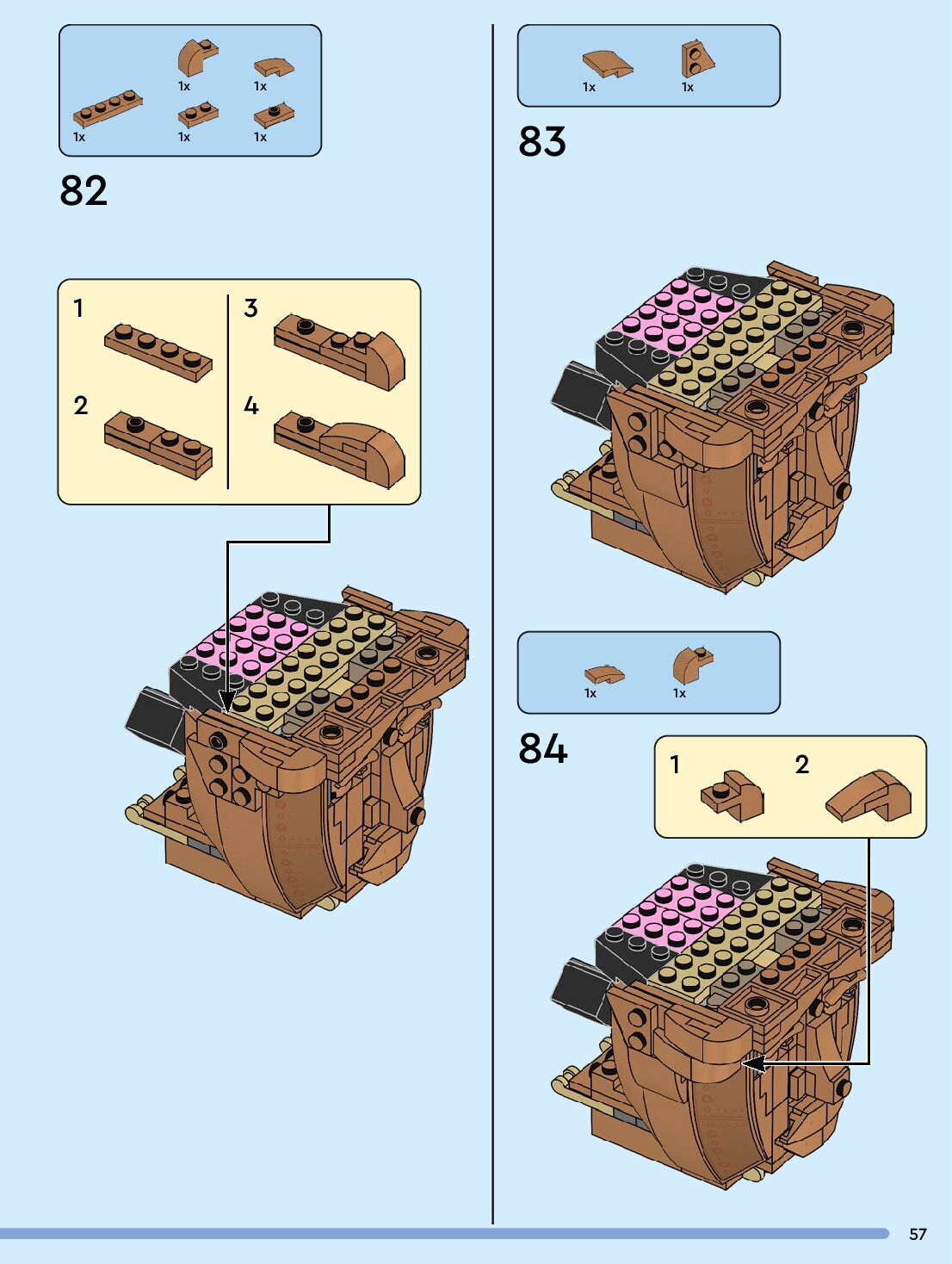 1x
1x
1x
1x
1x

82

1
2
3
4

1x
1x

83

1x
1x

84

1
2

57