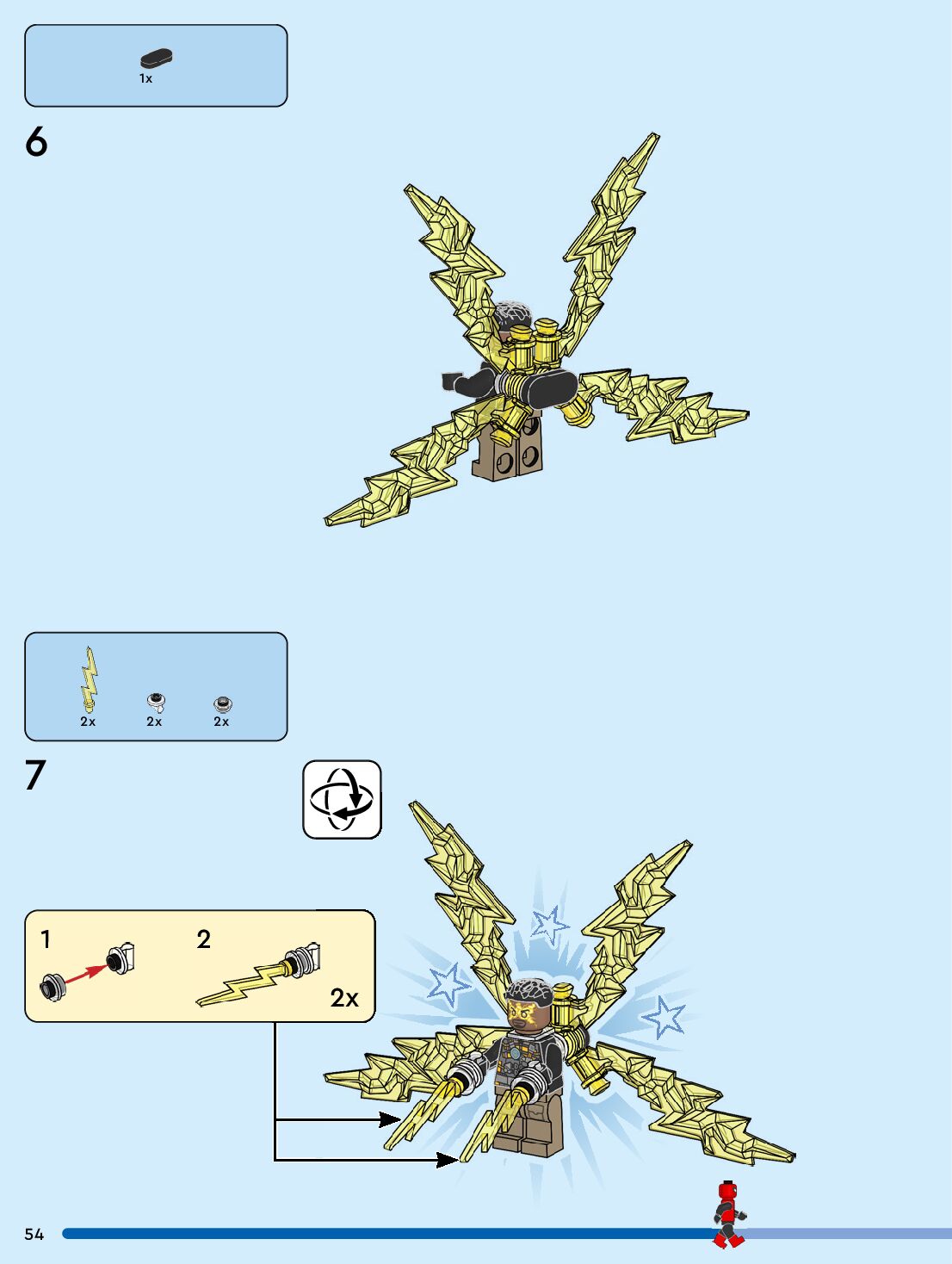 1x

6

2x 2x 2x

7

1 2

2x

54