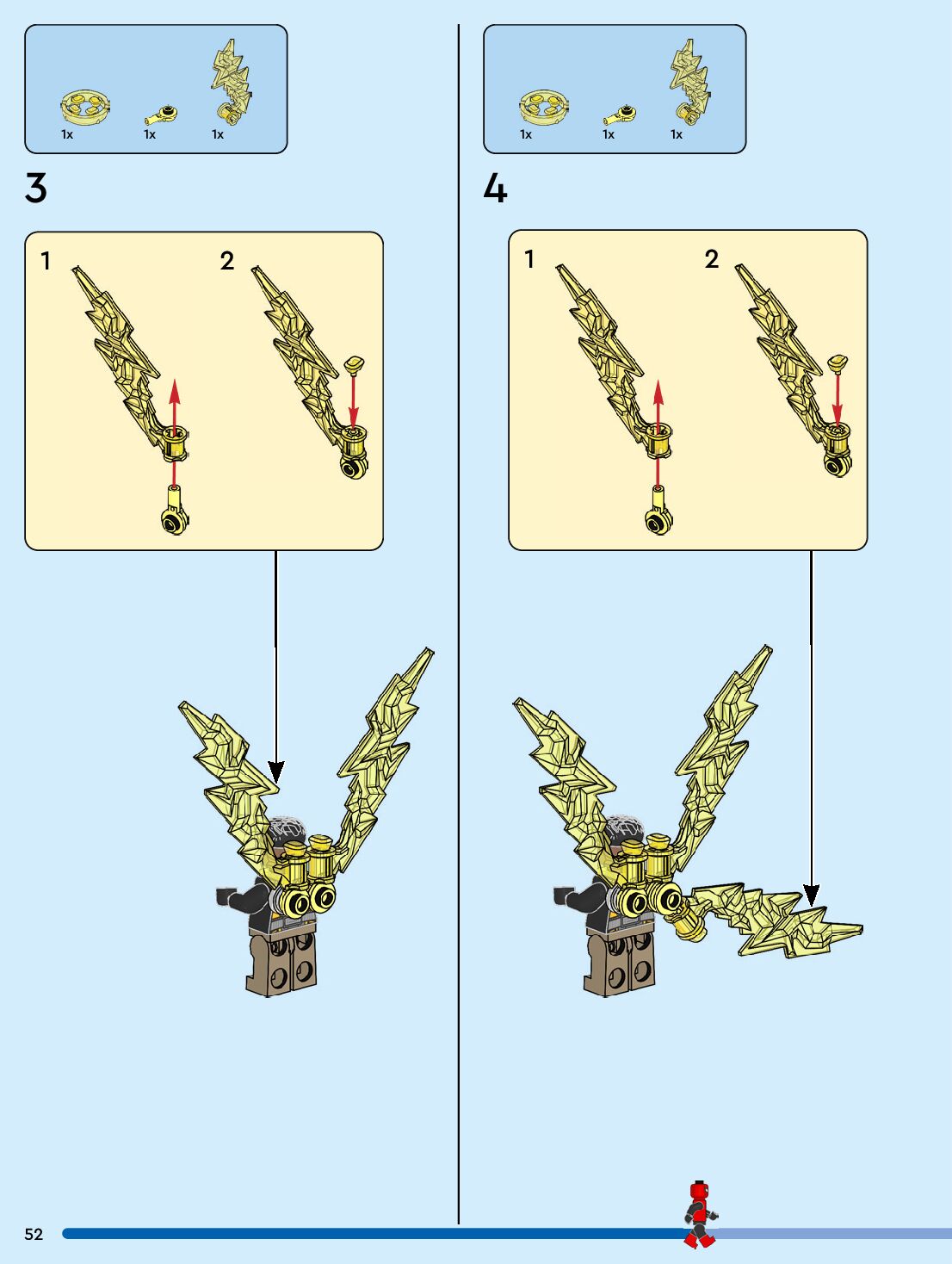 1x 1x 1x

3

1 2

1x 1x 1x

4

1 2

52