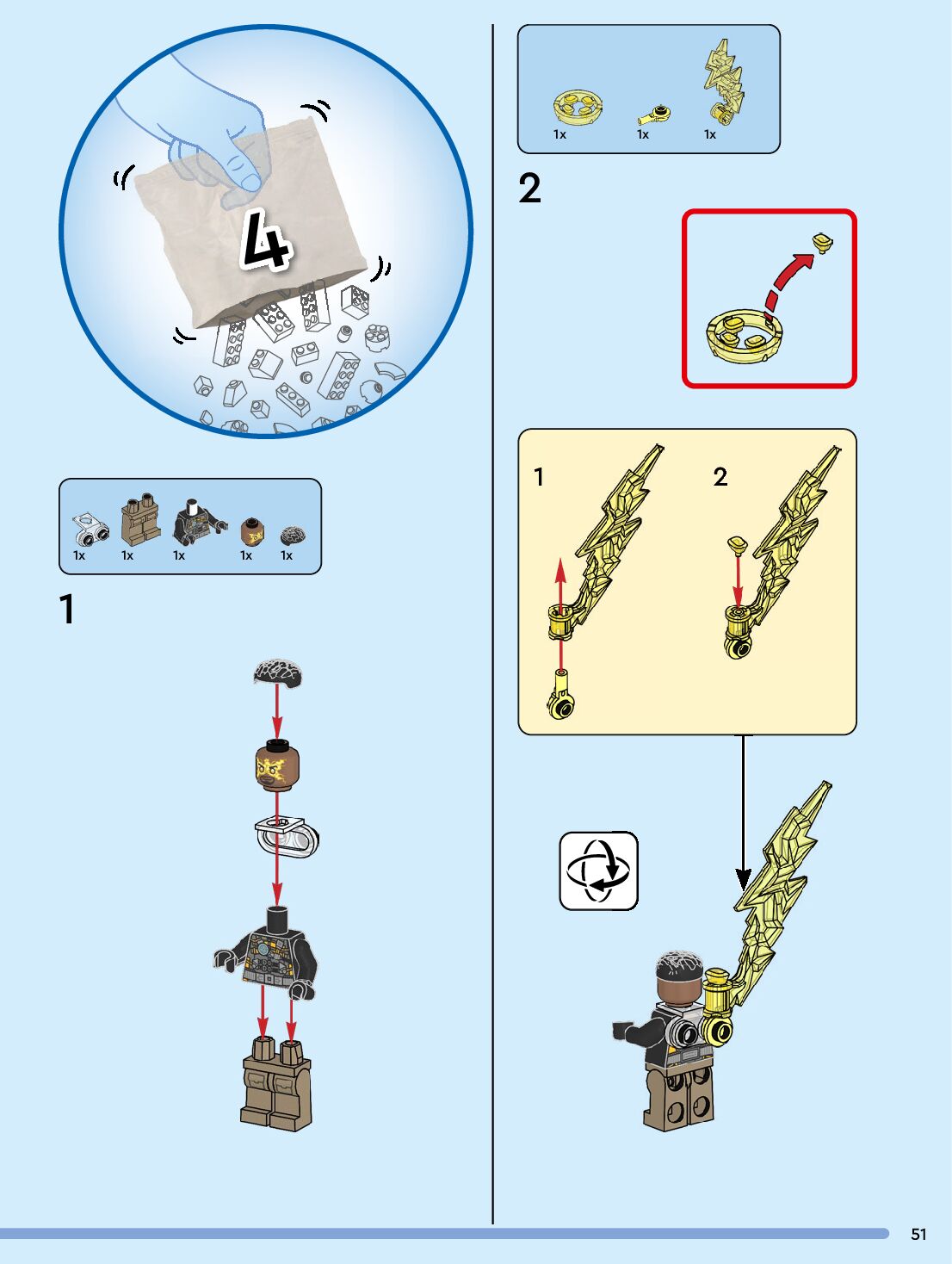 4

1x 1x 1x 1x 1x

1

1x 1x 1x

2

1

2

51