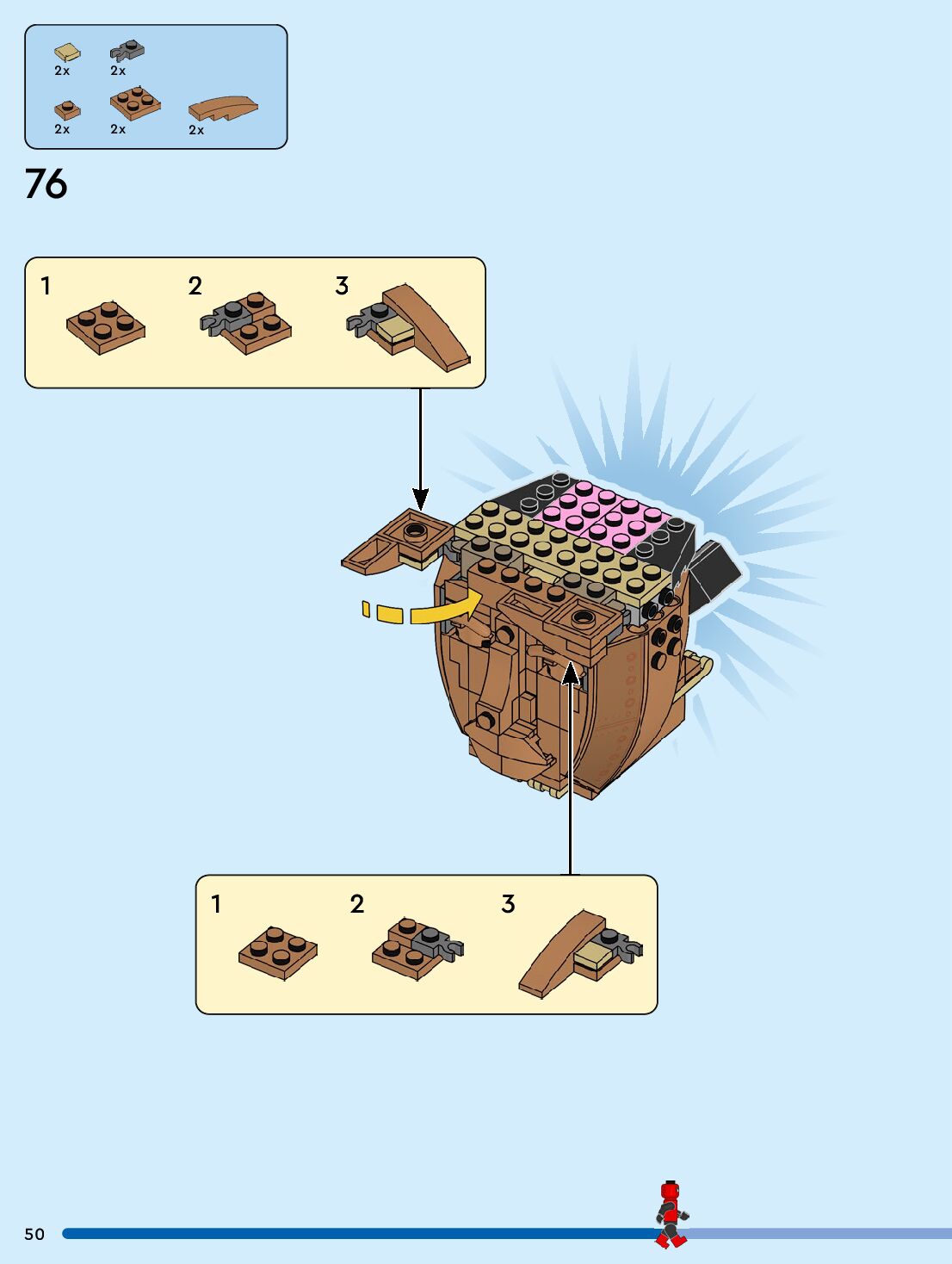 2x 2x

2x 2x 2x

76

1 2 3

1 2 3

50