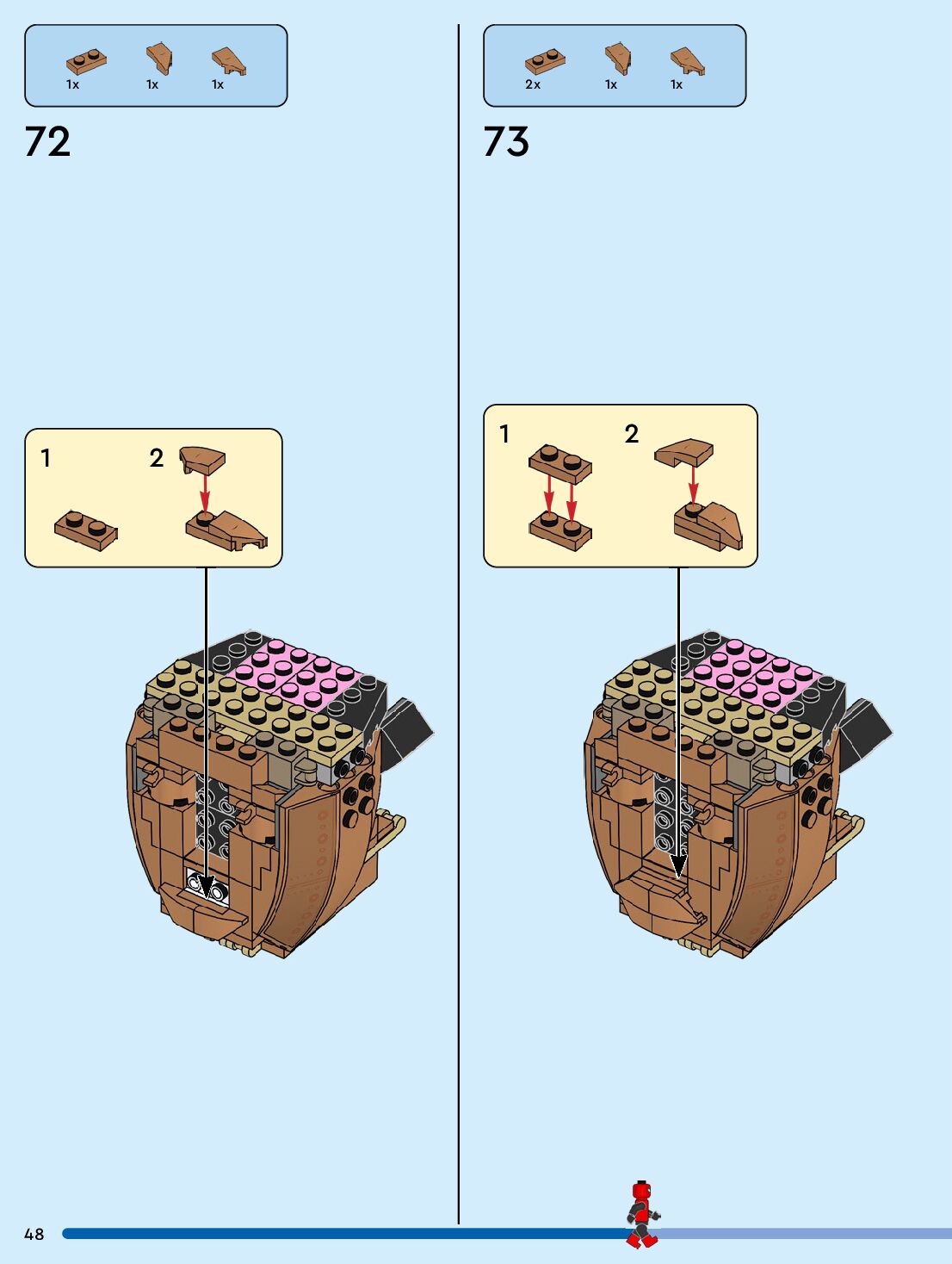 1x 1x 1x

72

1 2

2x 1x 1x

73

1 2

48