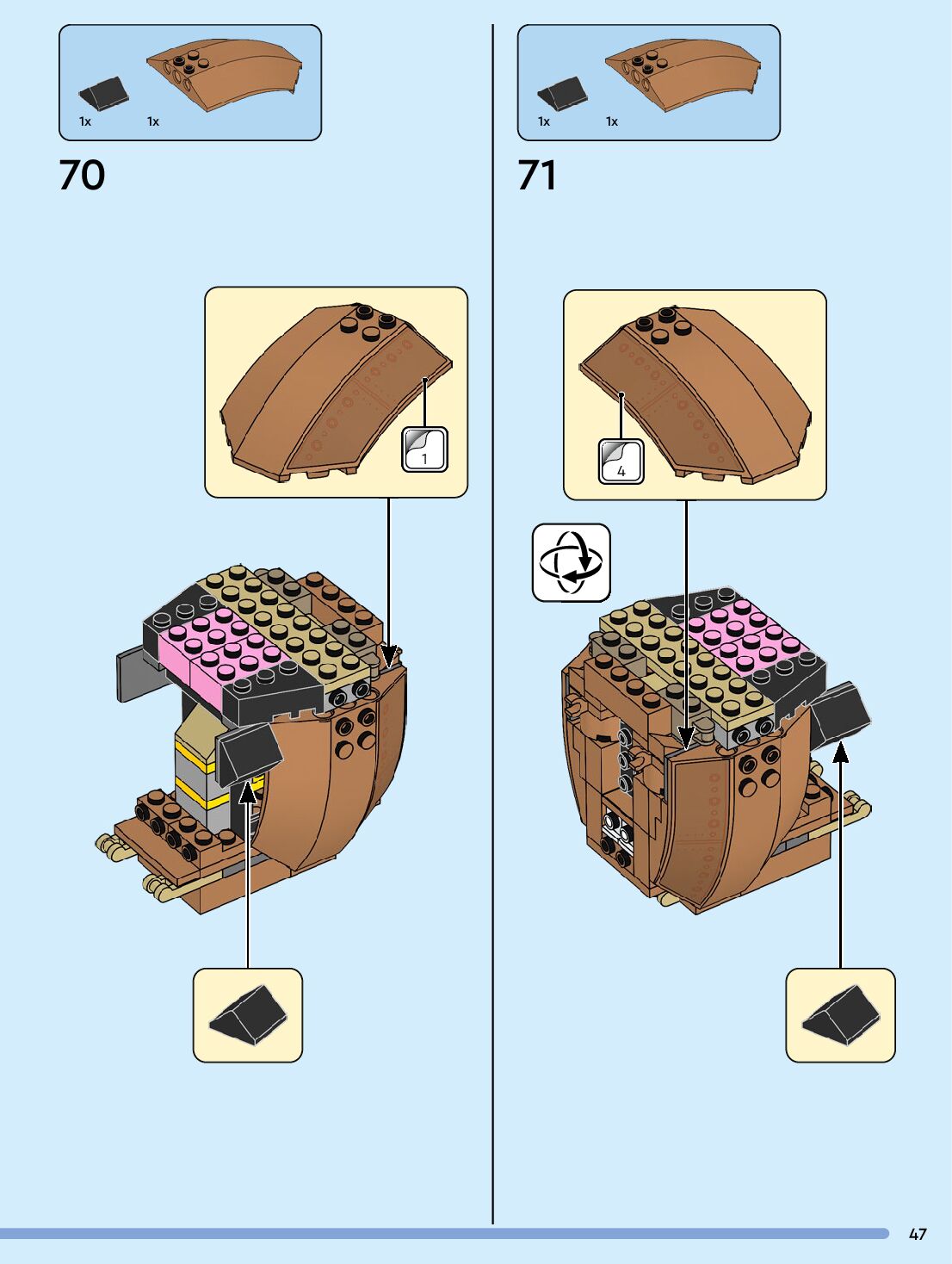 1x 1x

70

1

1x 1x

71

4

47