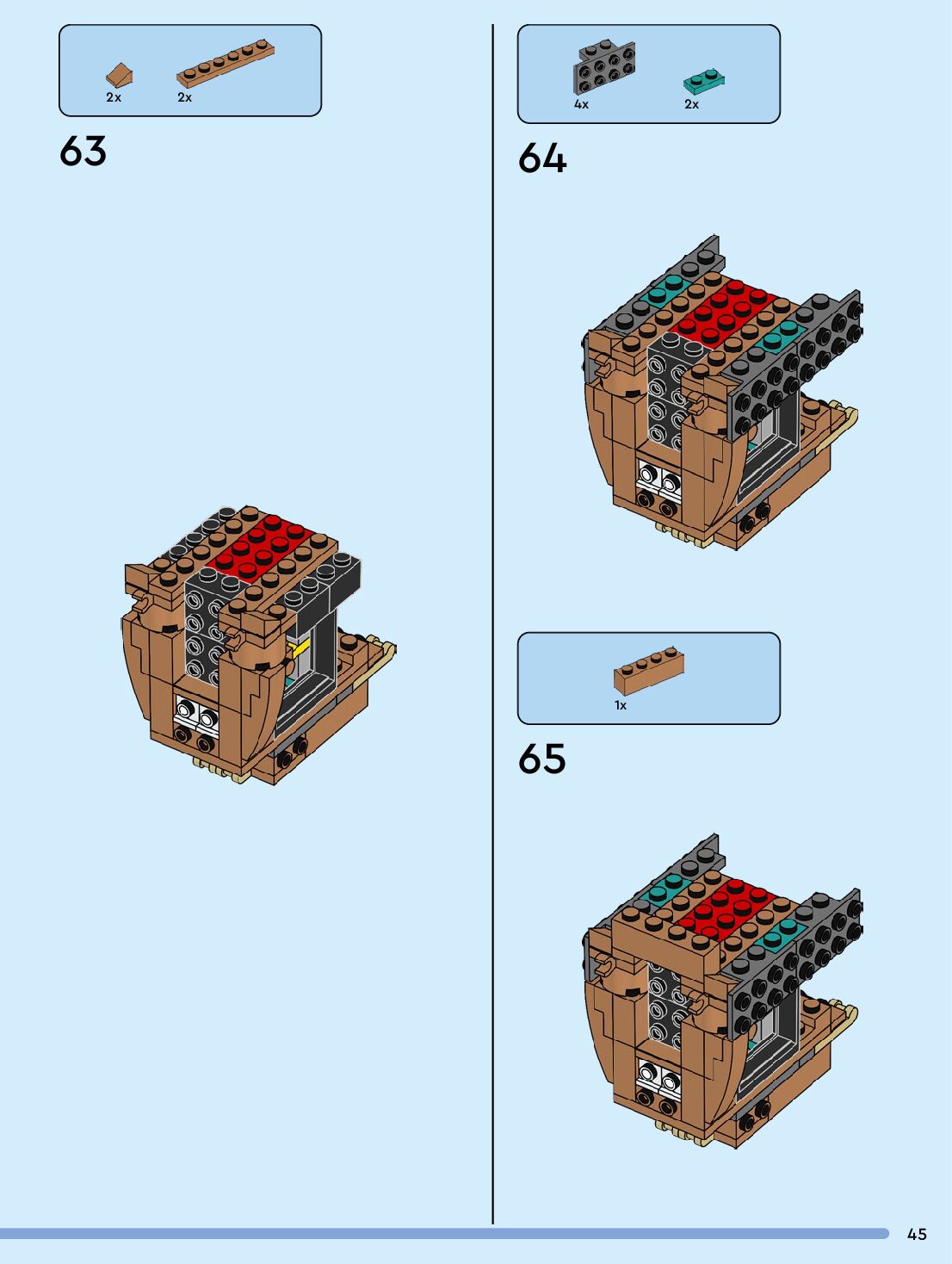 2x 2x

63

4x 2x

64

1x

65

45