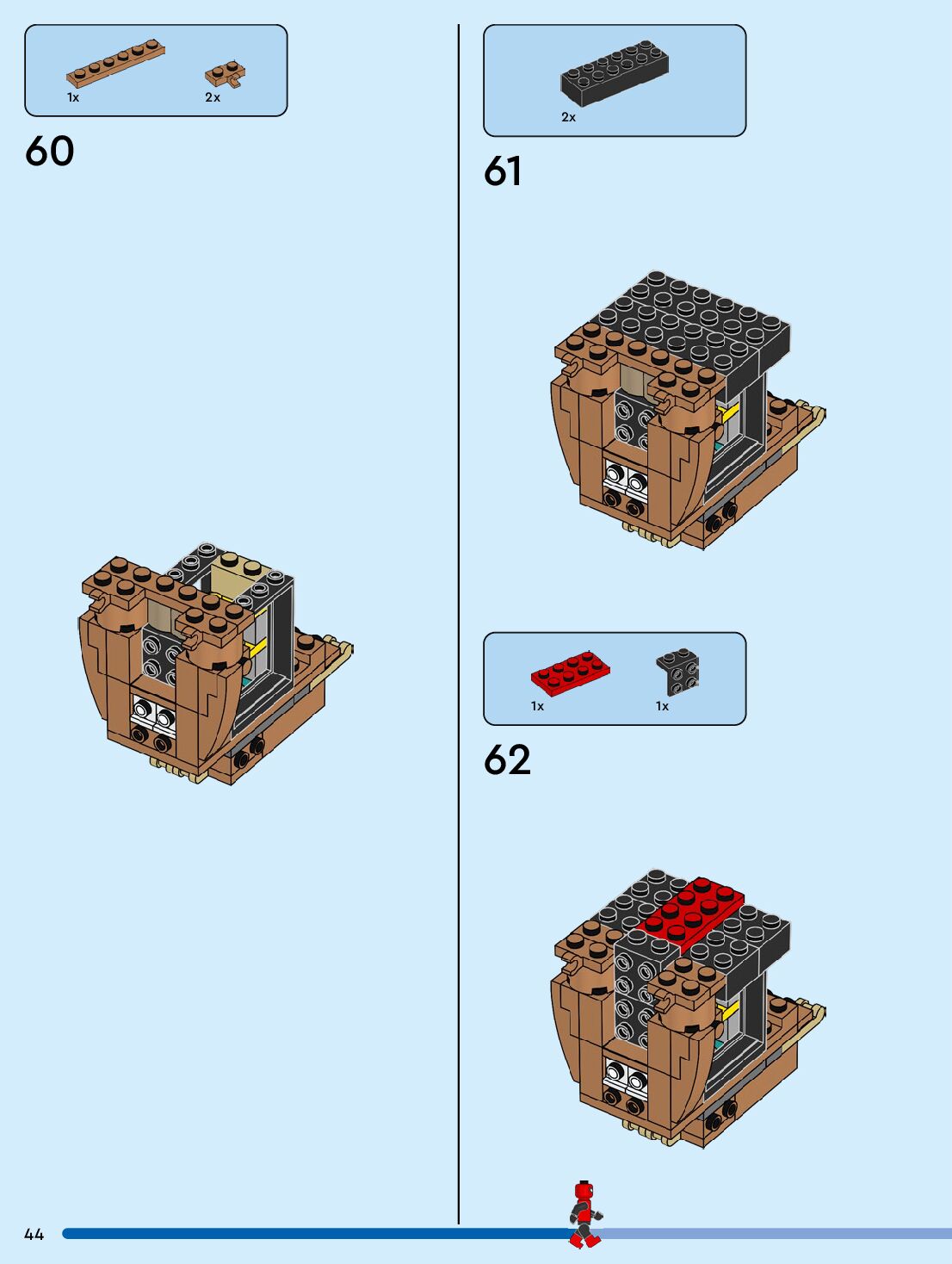 1x
2x

60

2x

61

1x
1x

62

44