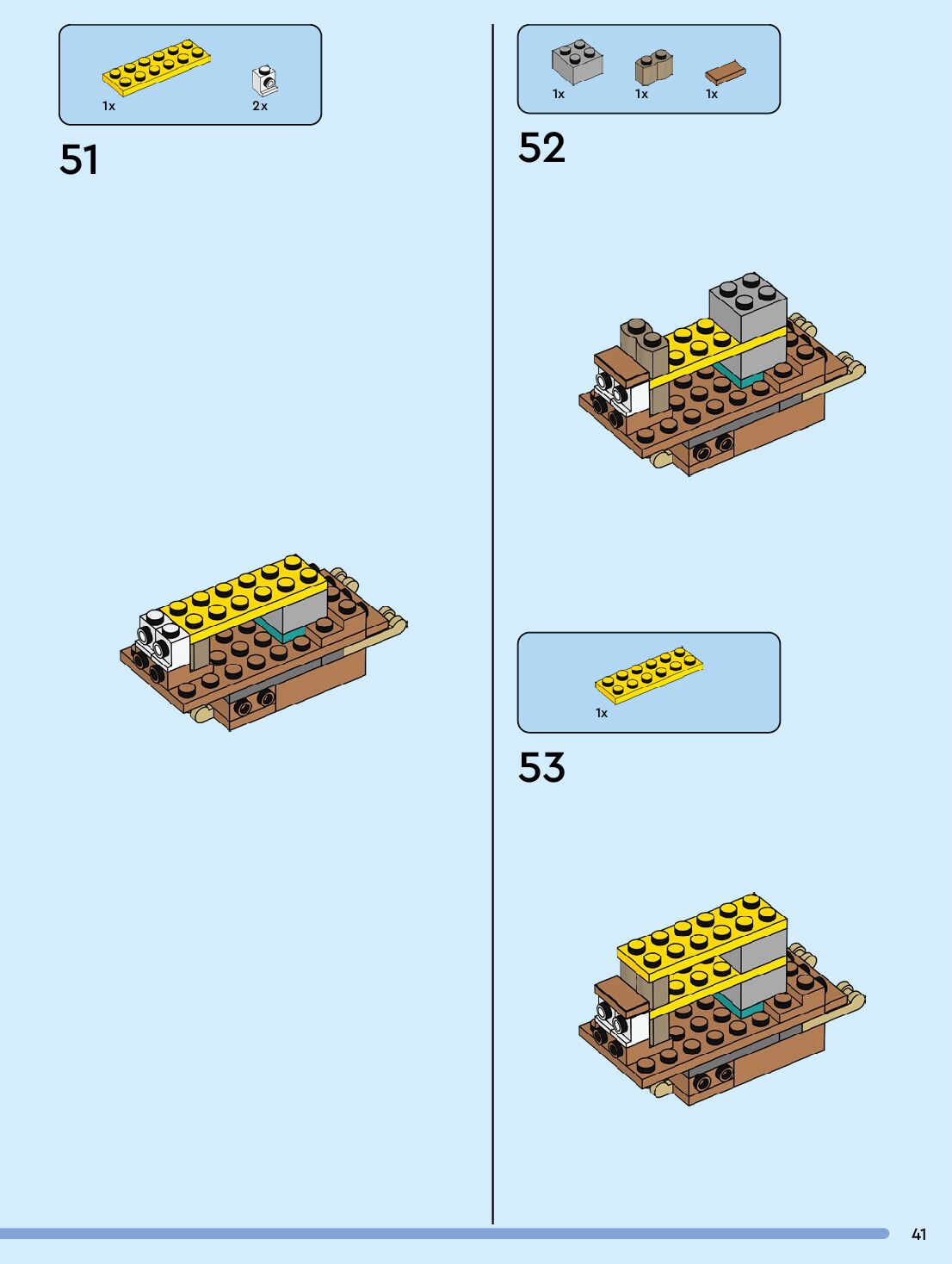 1x
2x

51

1x
1x
1x

52

1x

53

41