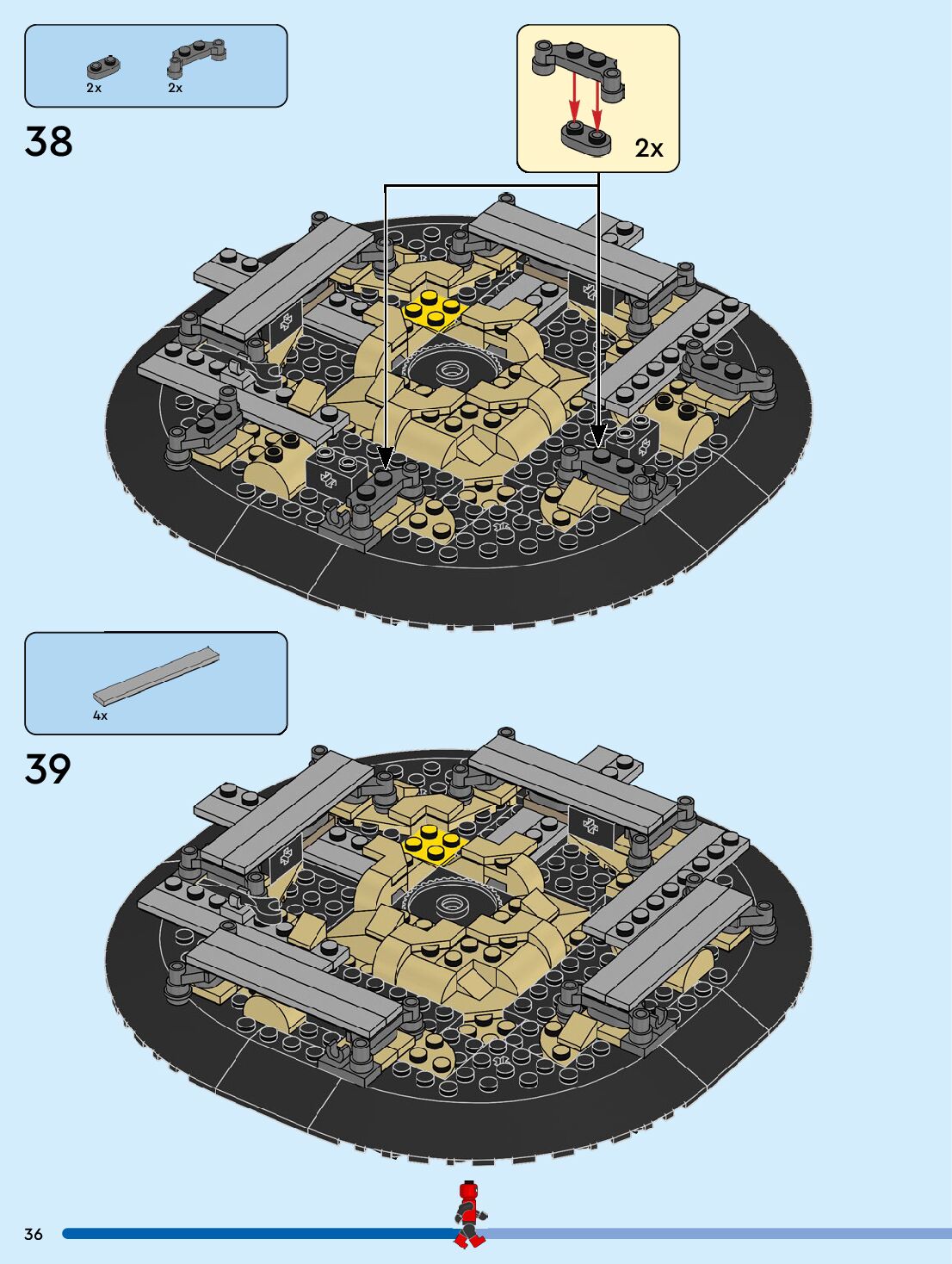 2x 2x

38

2x

4x

39

36