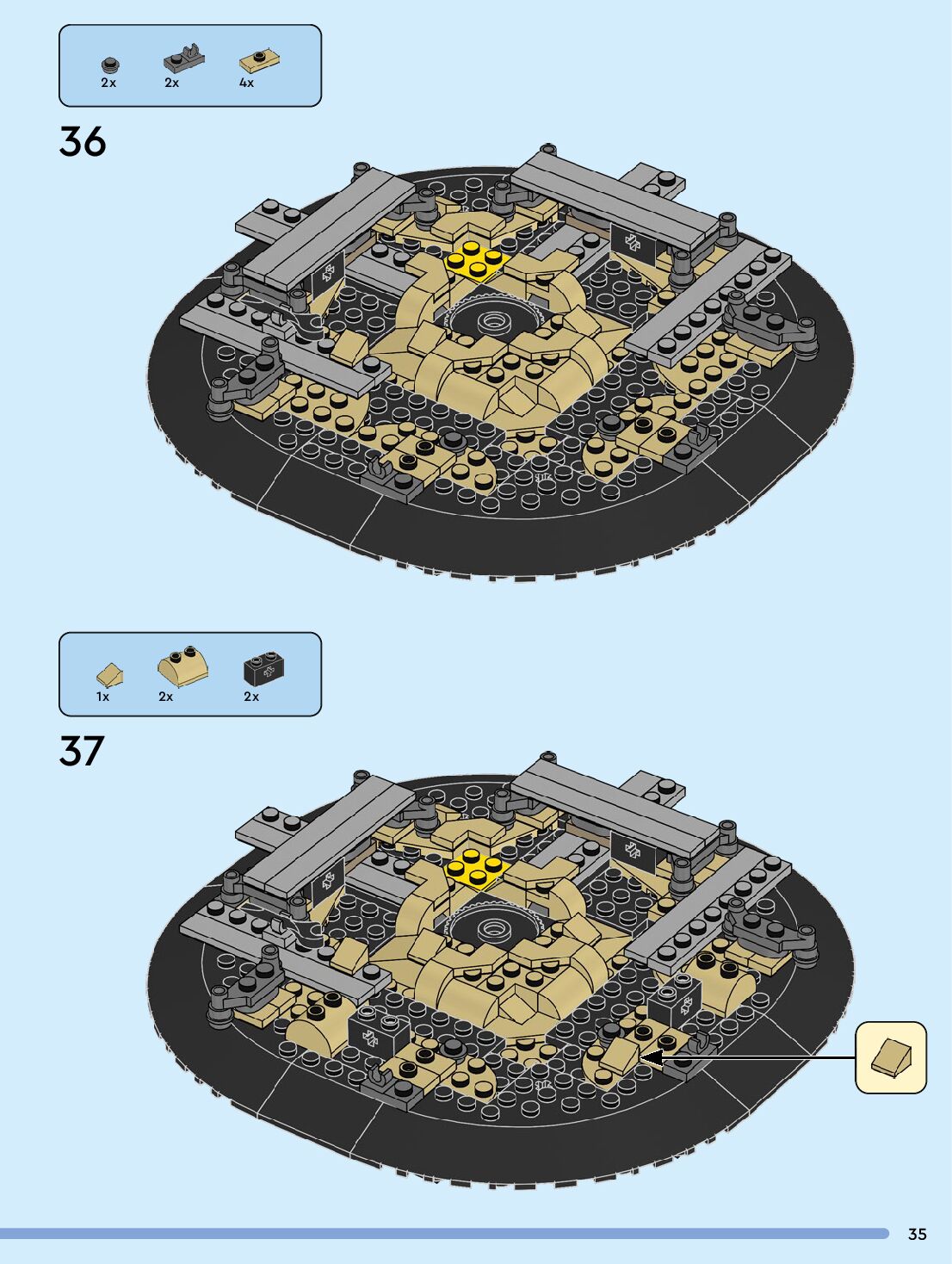 2x 2x 4x

36

1x 2x 2x

37

35