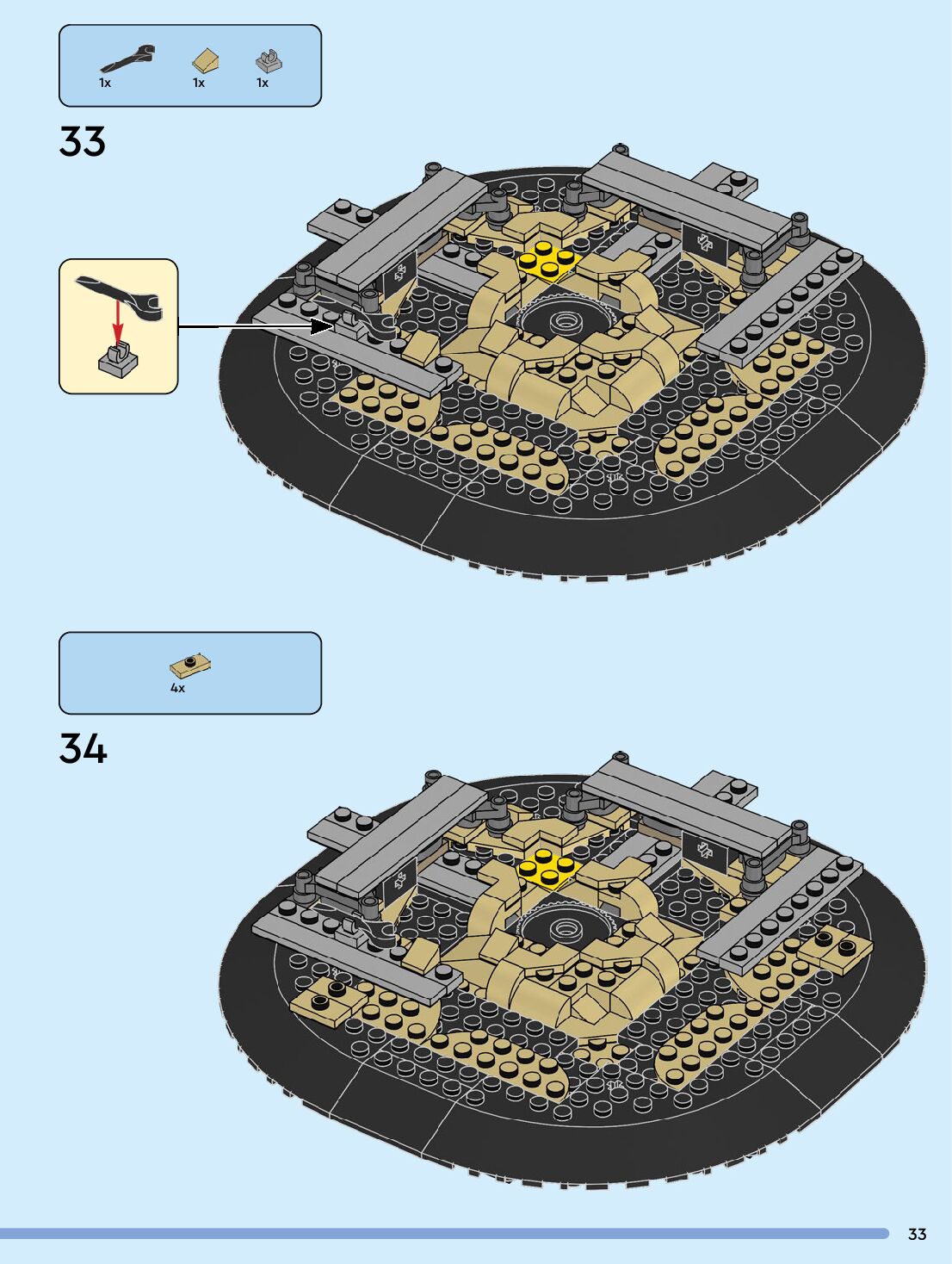 1x 1x 1x

33

4x

34

33