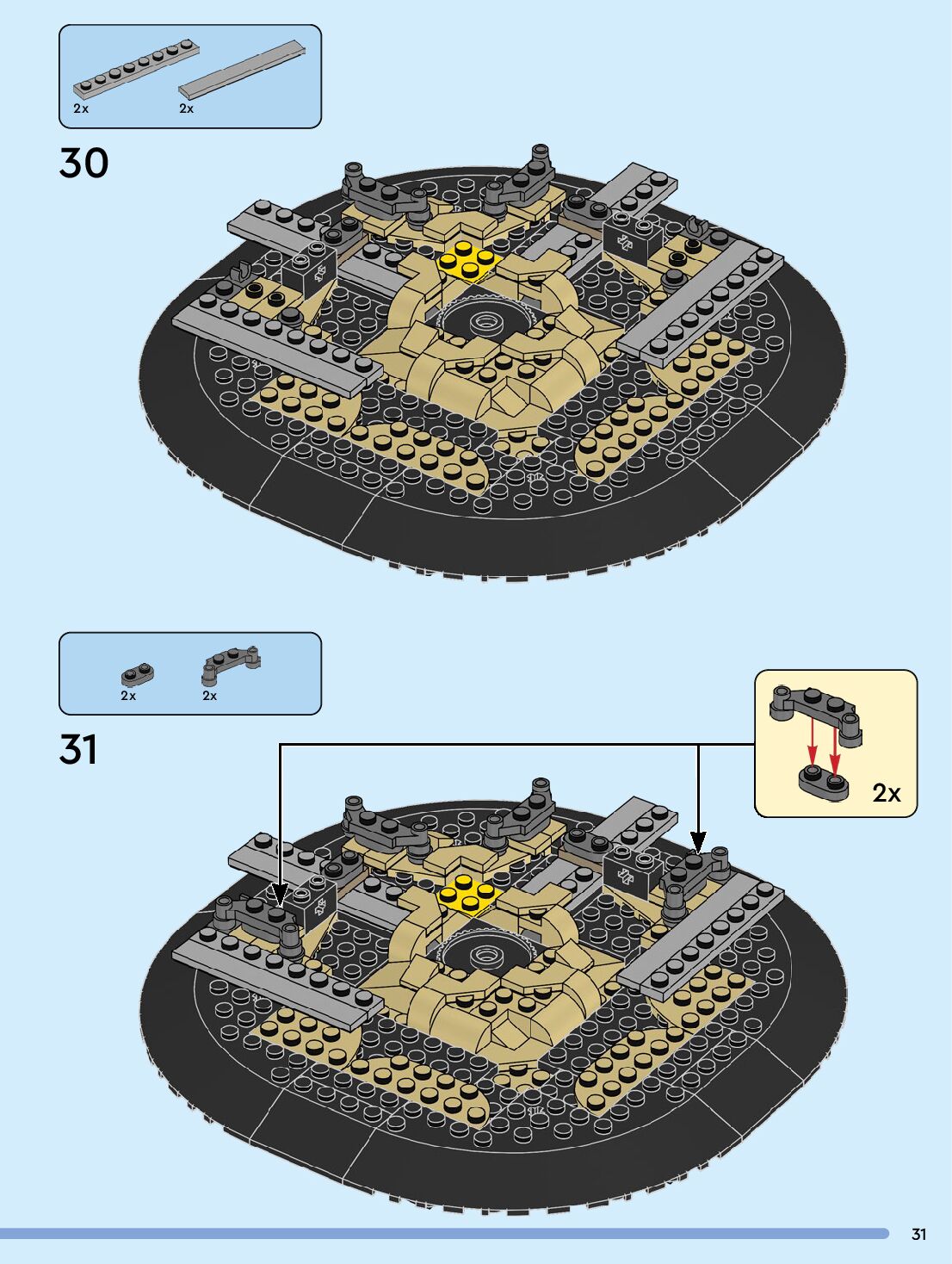 2x 2x

30

2x 2x

31

2x

31