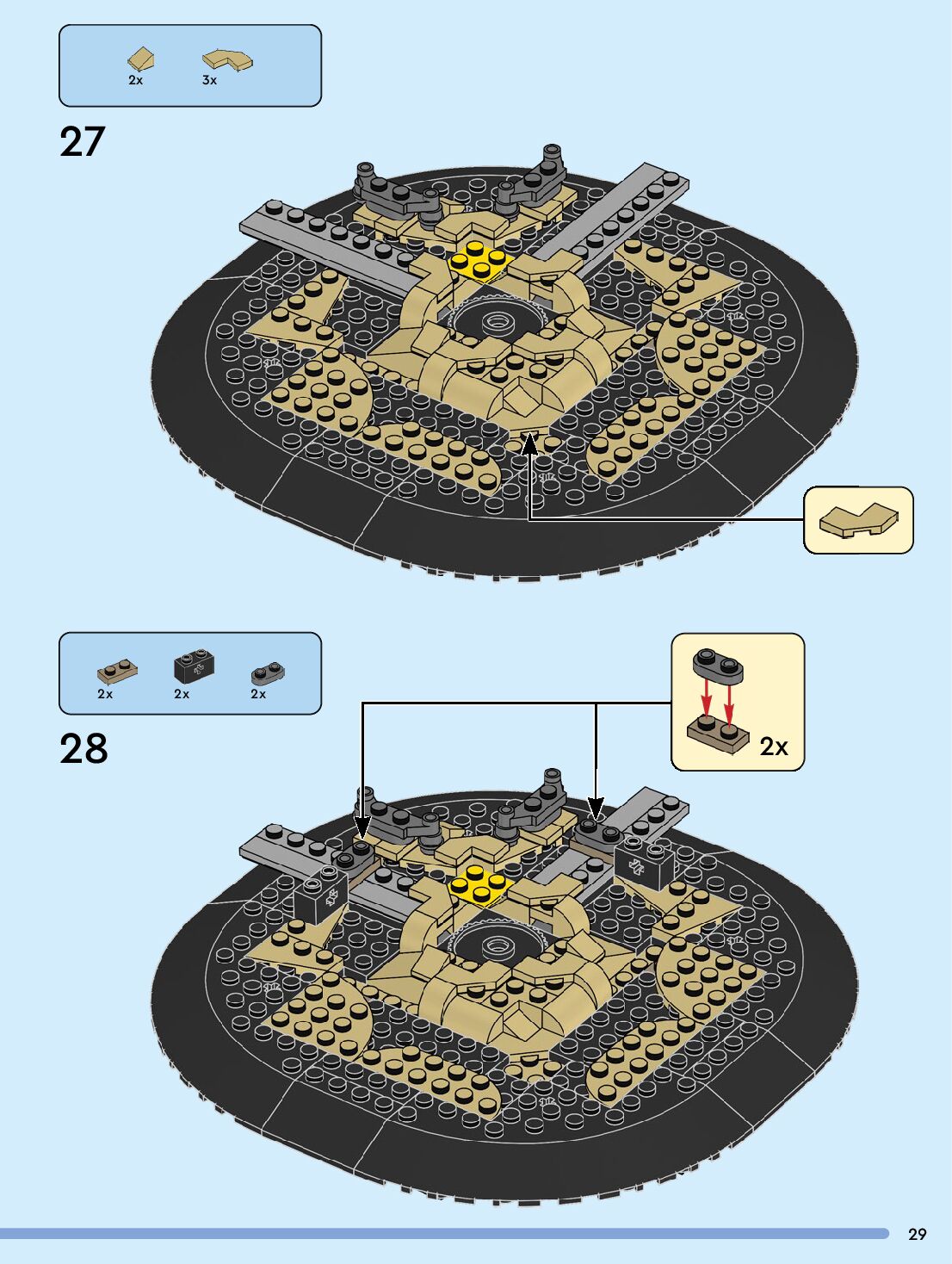 2x 3x

27

2x 2x 2x

28

2x

29