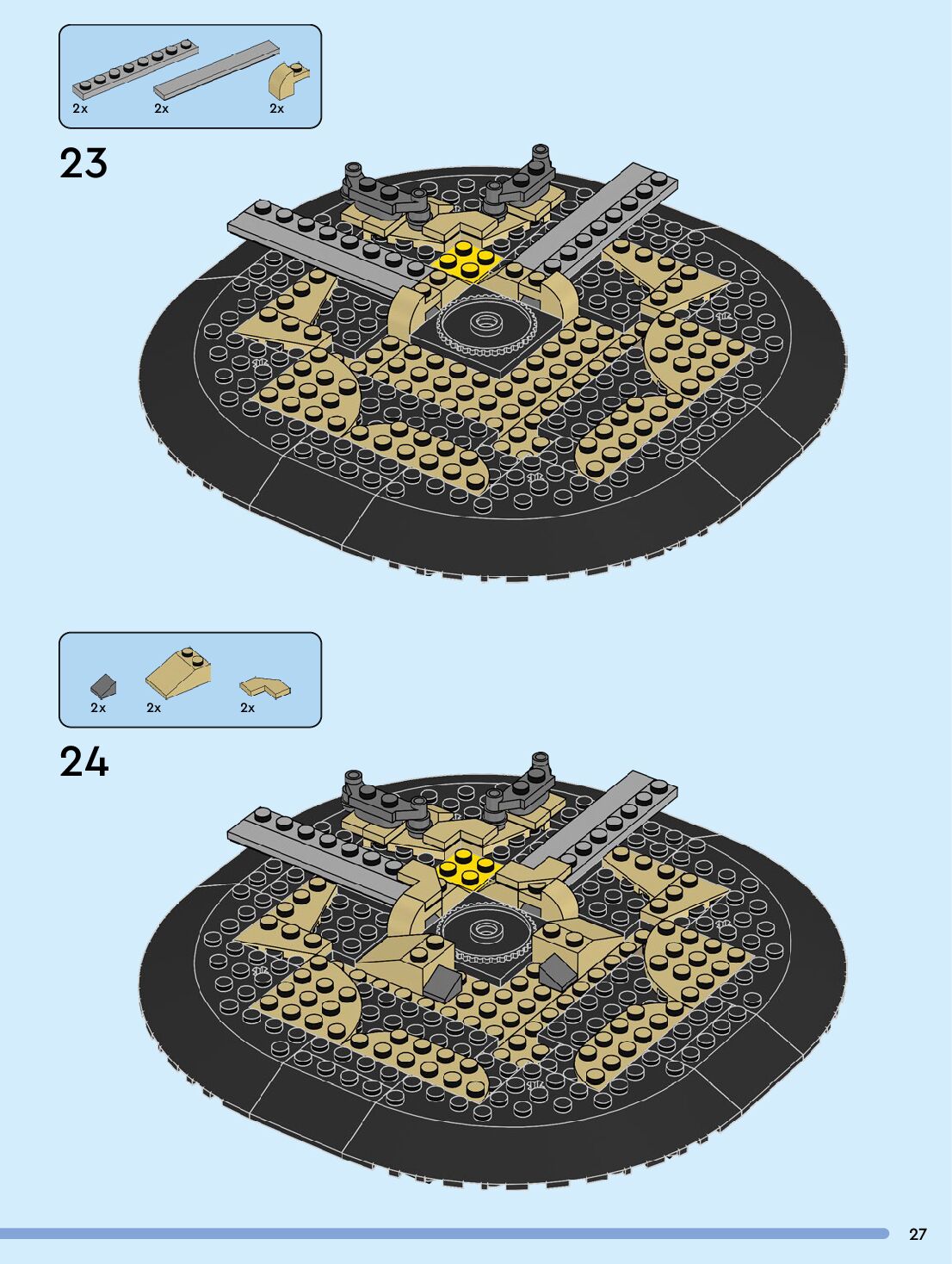 2x 2x 2x

23

2x 2x 2x

24

27