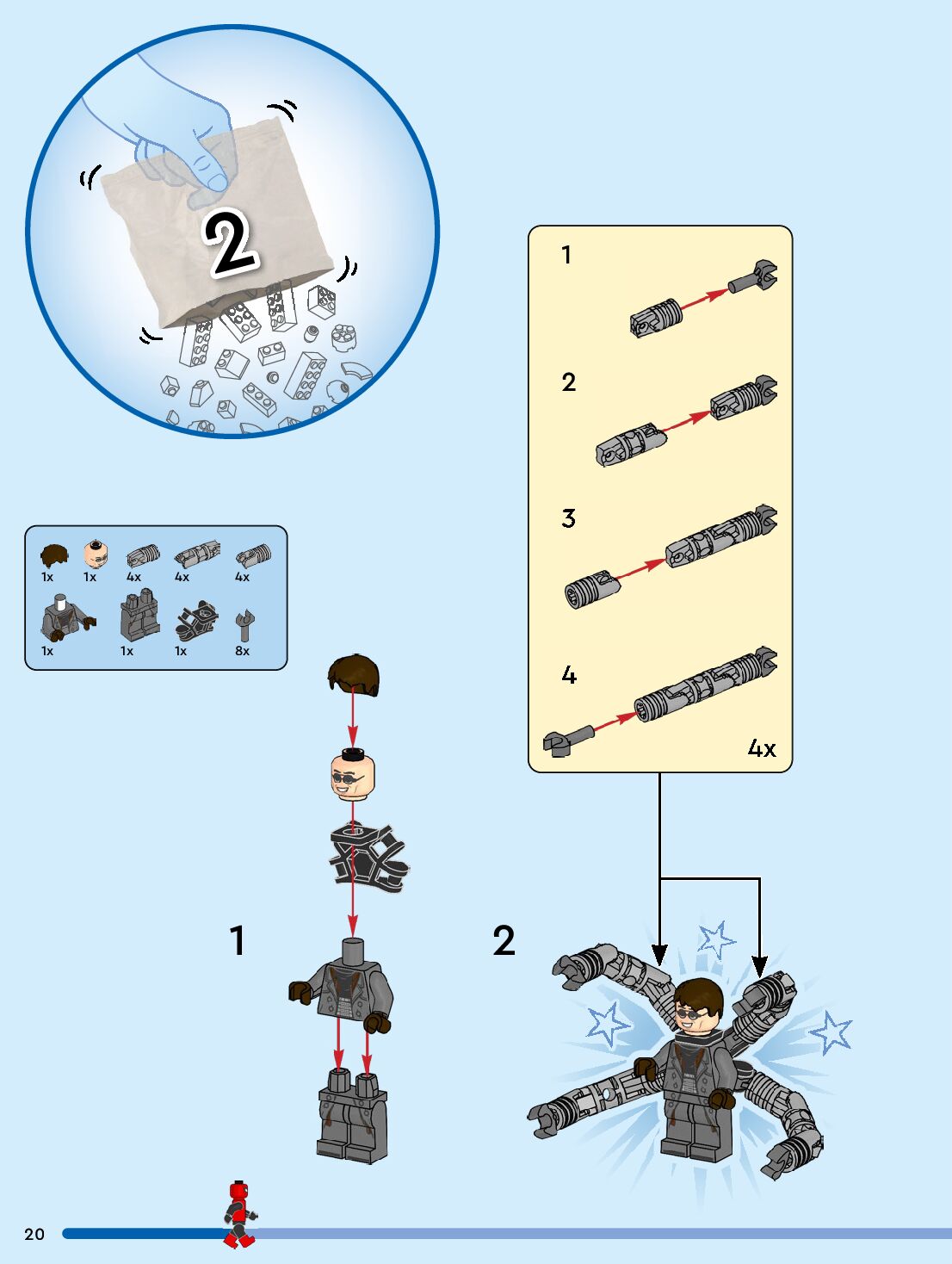 2

1x 1x 4x 4x 4x

1x 1x 1x 8x

1

2

3

4

4x

1

2

20