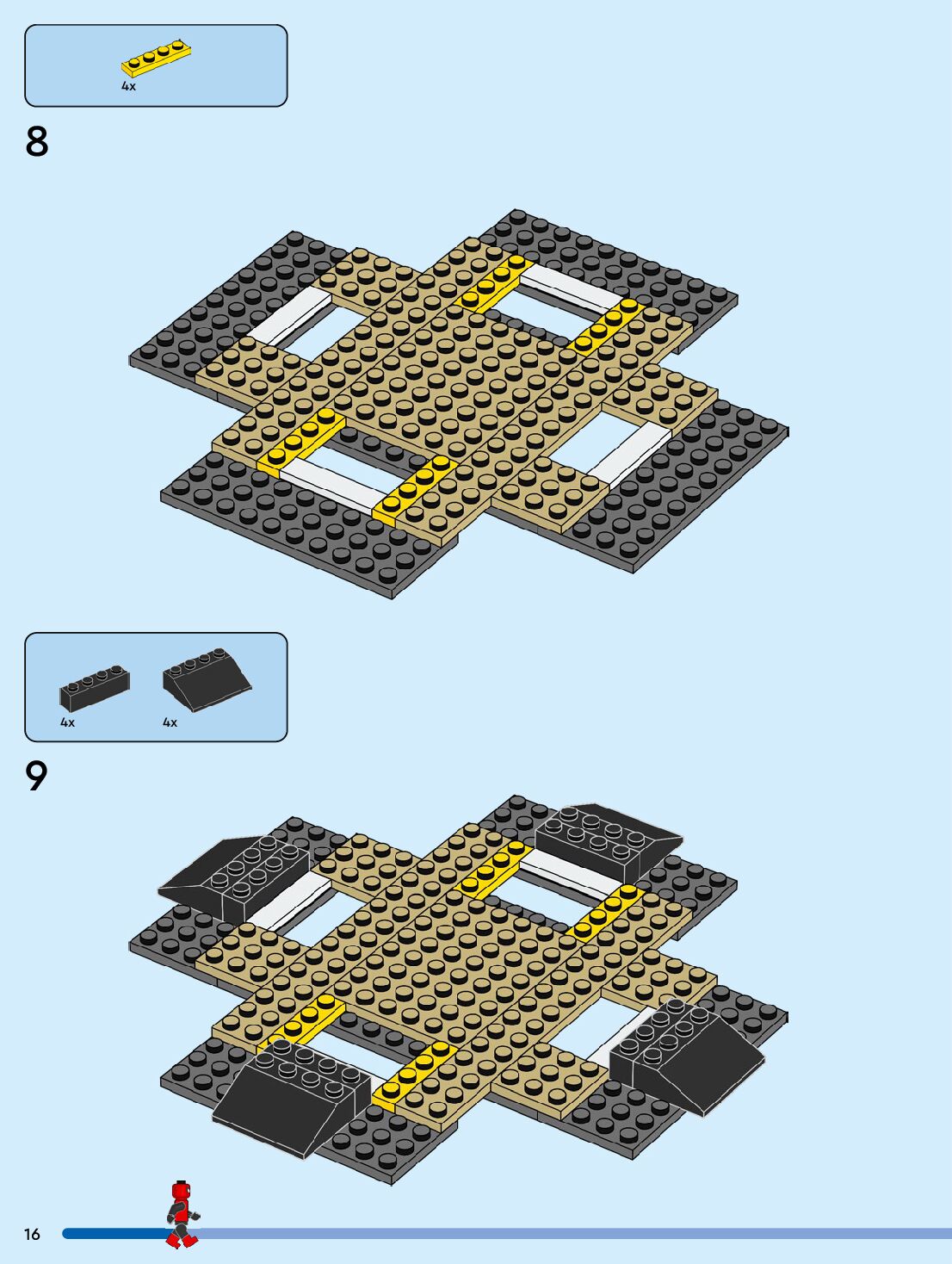 4x

8

4x

4x

9

16